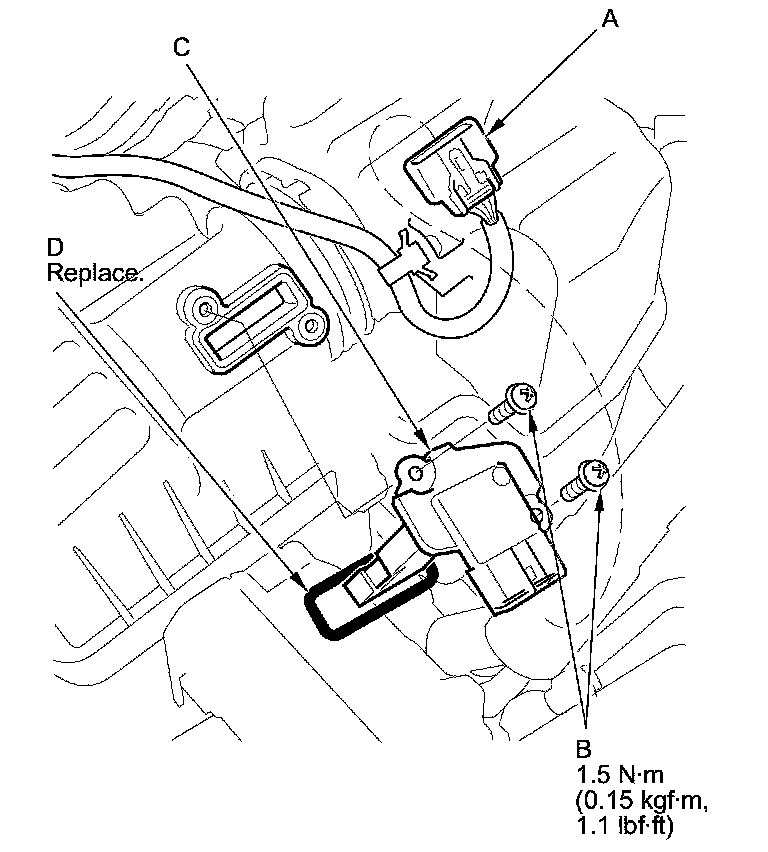 C

A

D
Replace.

B
1.5 N·m
(0.15 kgf·m,
1.1 lbf·ft)