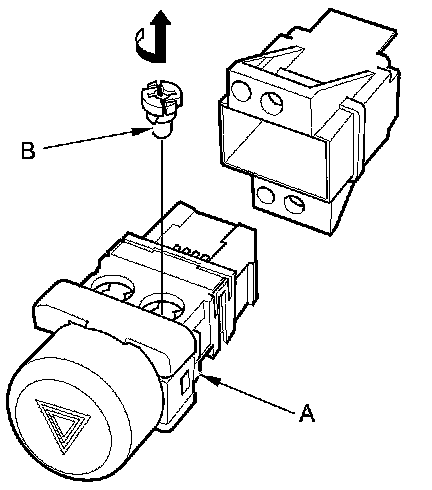 B

A