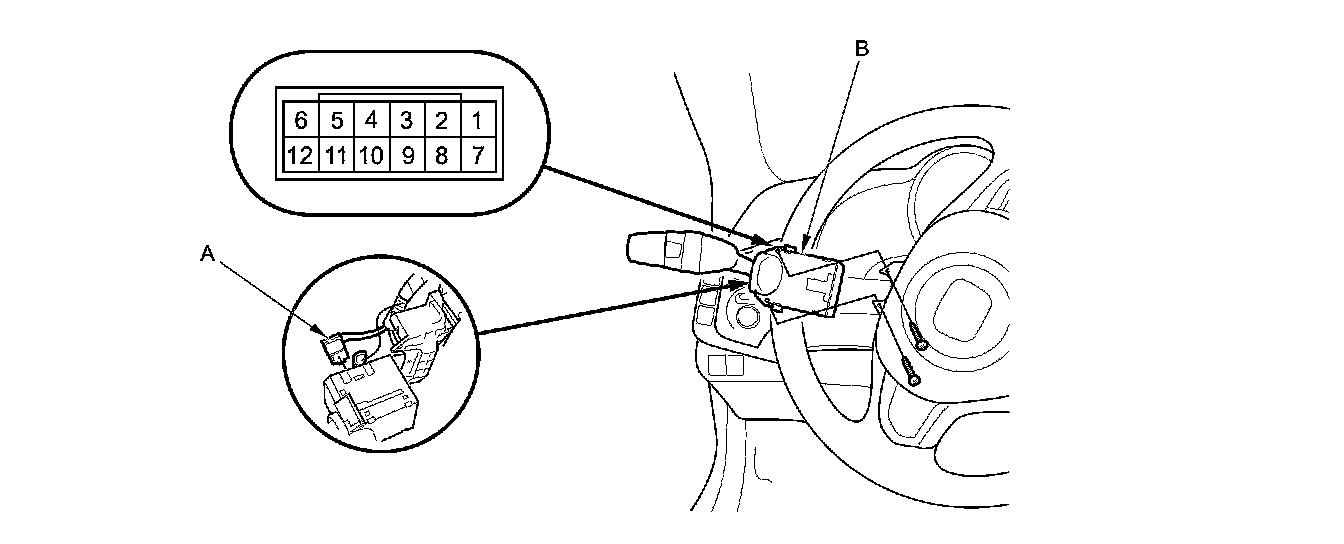 B

| 6 | 5 | 4 | 3 | 2 | 1 |
|---|---|---|---|---|---|
| 12 | 11 | 10 | 9 | 8 | 7 |

A