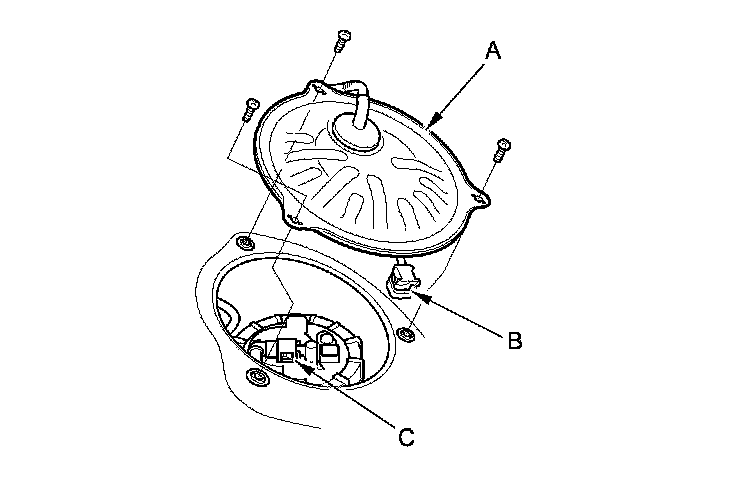 A
B
C