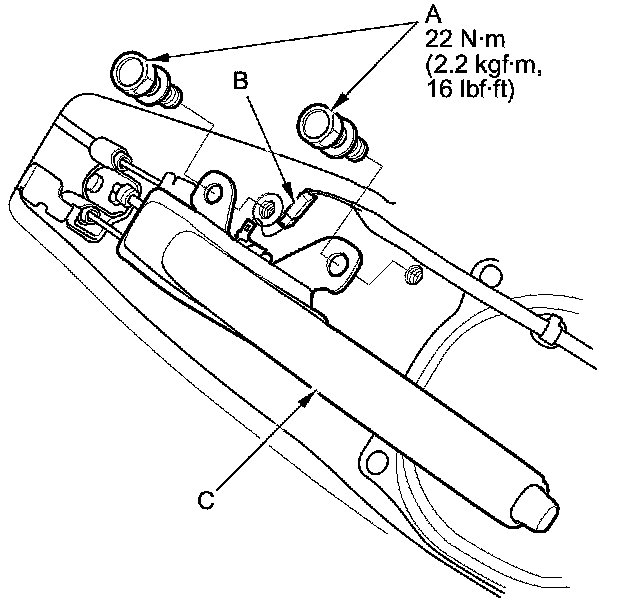 A
22 N·m
(2.2 kgf·m,
16 lbf·ft)

B

C