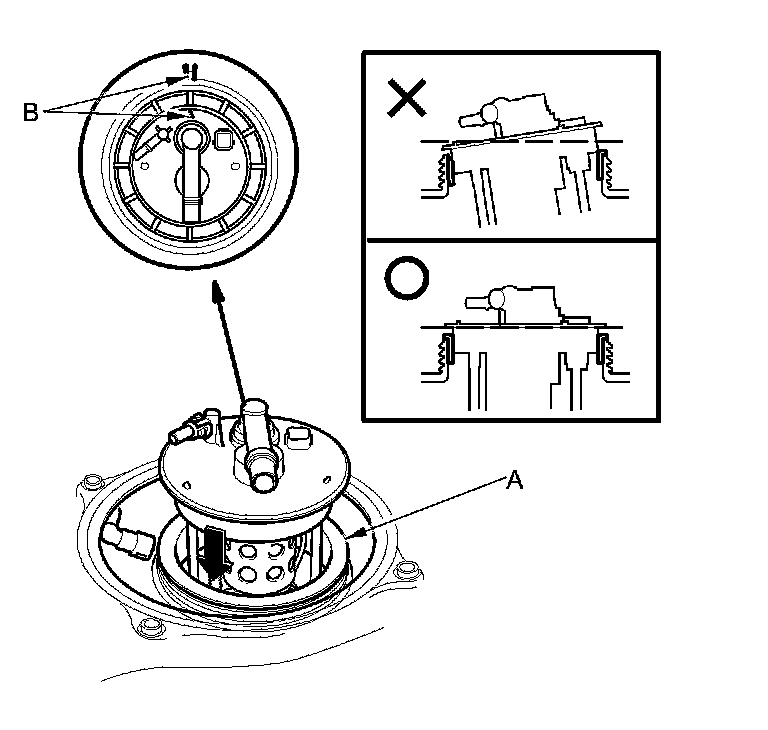 B

A