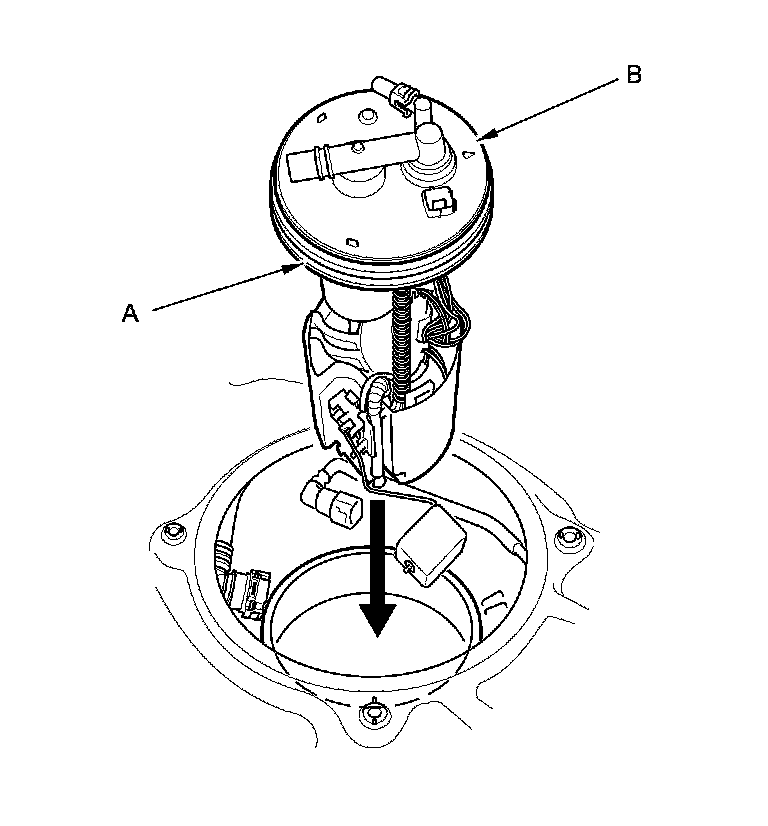 B

A