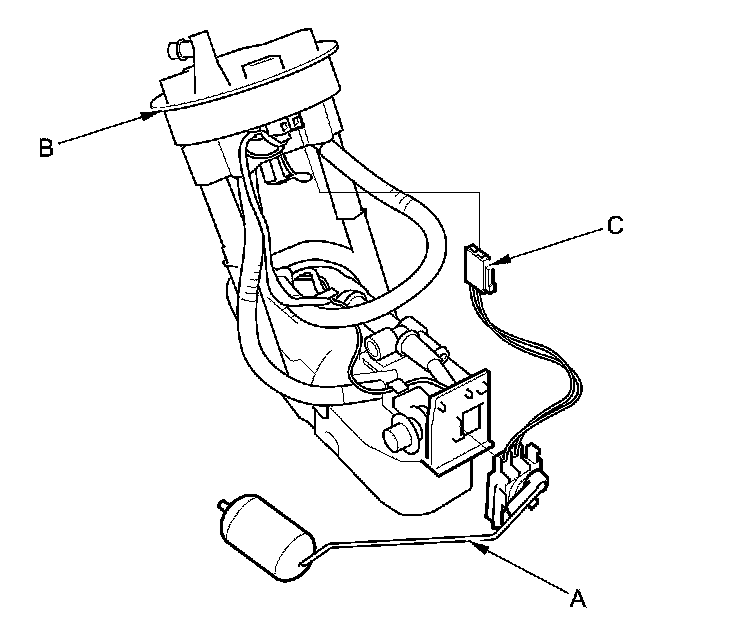 B
C
A