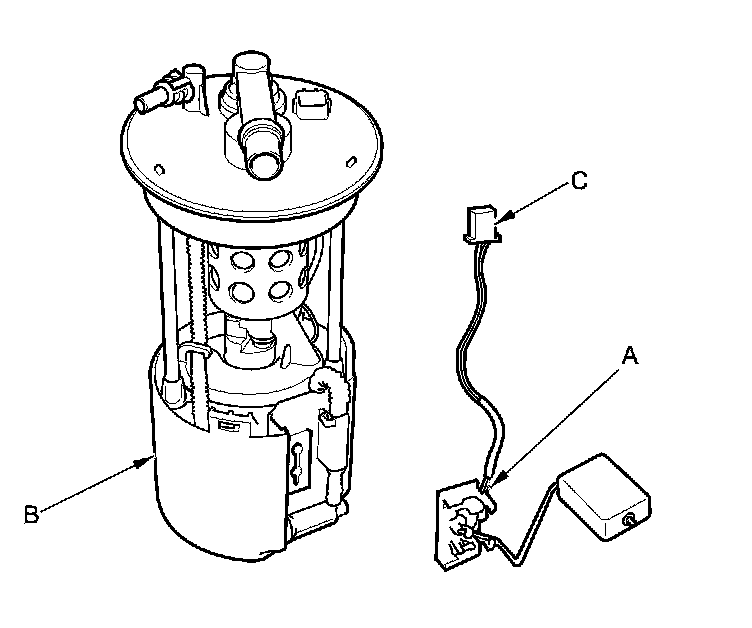 C
A
B