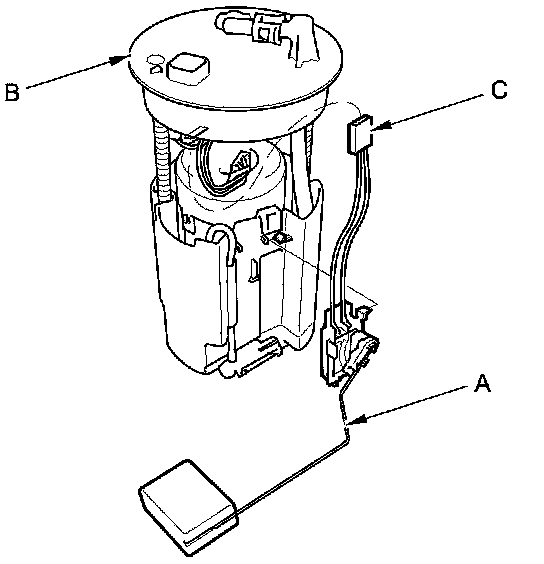 B
C
A