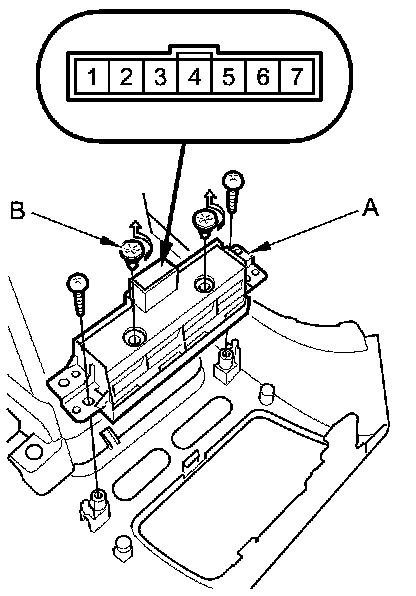 1 2 3 4 5 6 7

B

A