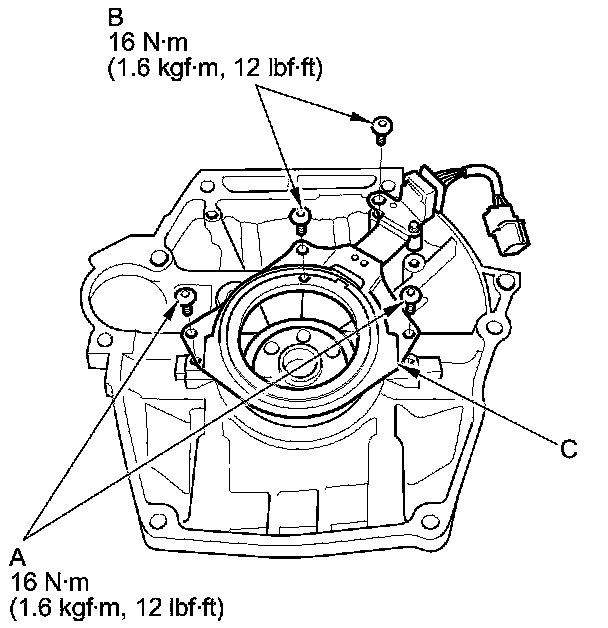 B
16 N·m
(1.6 kgf·m, 12 lbf·ft)

C

A
16 N·m
(1.6 kgf·m, 12 lbf·ft)