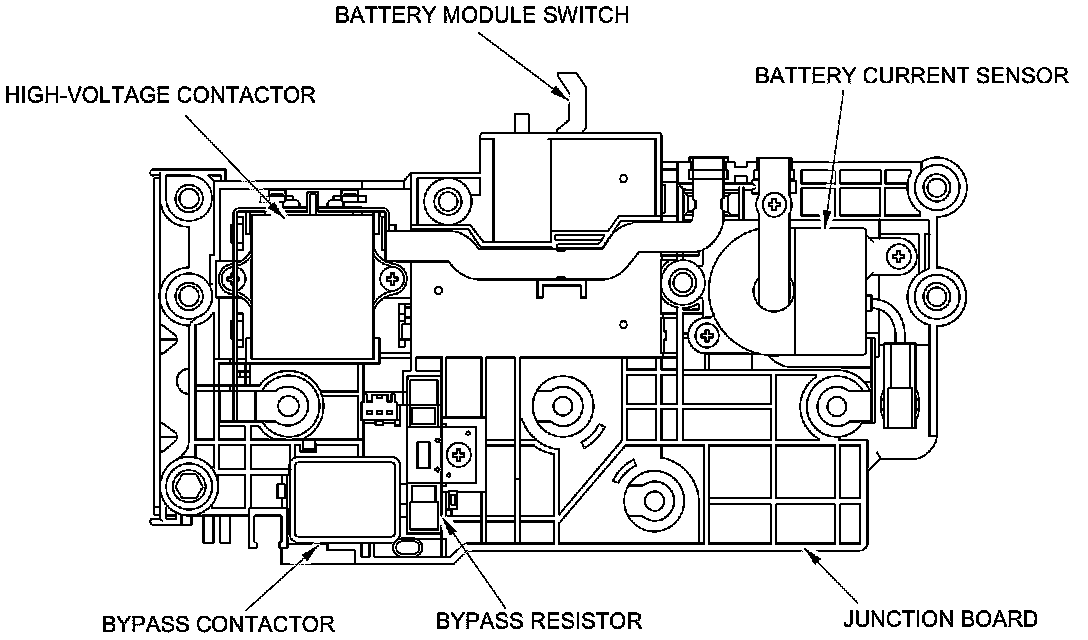 BATTERY MODULE SWITCH
HIGH-VOLTAGE CONTACTOR
BATTERY CURRENT SENSOR
BYPASS CONTACTOR
BYPASS RESISTOR
JUNCTION BOARD