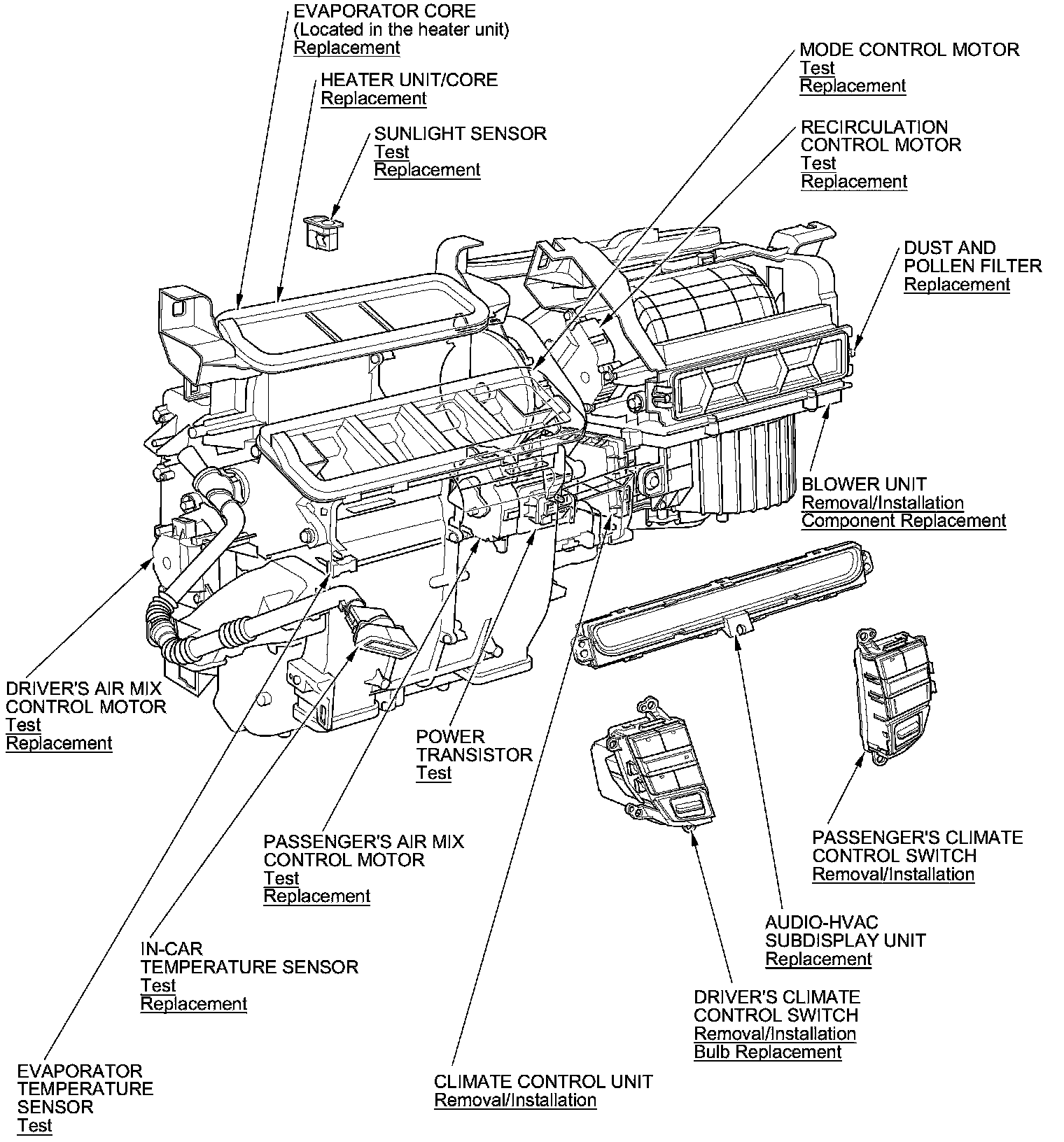 EVAPORATOR CORE
(Located in the heater unit)
Replacement

HEATER UNIT/CORE
Replacement

SUNLIGHT SENSOR
Test
Replacement

MODE CONTROL MOTOR
Test
Replacement

RECIRCULATION CONTROL MOTOR
Test
Replacement

DUST AND POLLEN FILTER
Replacement

BLOWER UNIT
Removal/Installation
Component Replacement

DRIVER'S AIR MIX CONTROL MOTOR
Test
Replacement

POWER TRANSISTOR
Test

PASSENGER'S AIR MIX CONTROL MOTOR
Test
Replacement

PASSENGER'S CLIMATE CONTROL SWITCH
Removal/Installation

AUDIO-HVAC SUBDISPLAY UNIT
Replacement

IN-CAR TEMPERATURE SENSOR
Test
Replacement

DRIVER'S CLIMATE CONTROL SWITCH
Removal/Installation
Bulb Replacement

EVAPORATOR TEMPERATURE SENSOR
Test

CLIMATE CONTROL UNIT
Removal/Installation