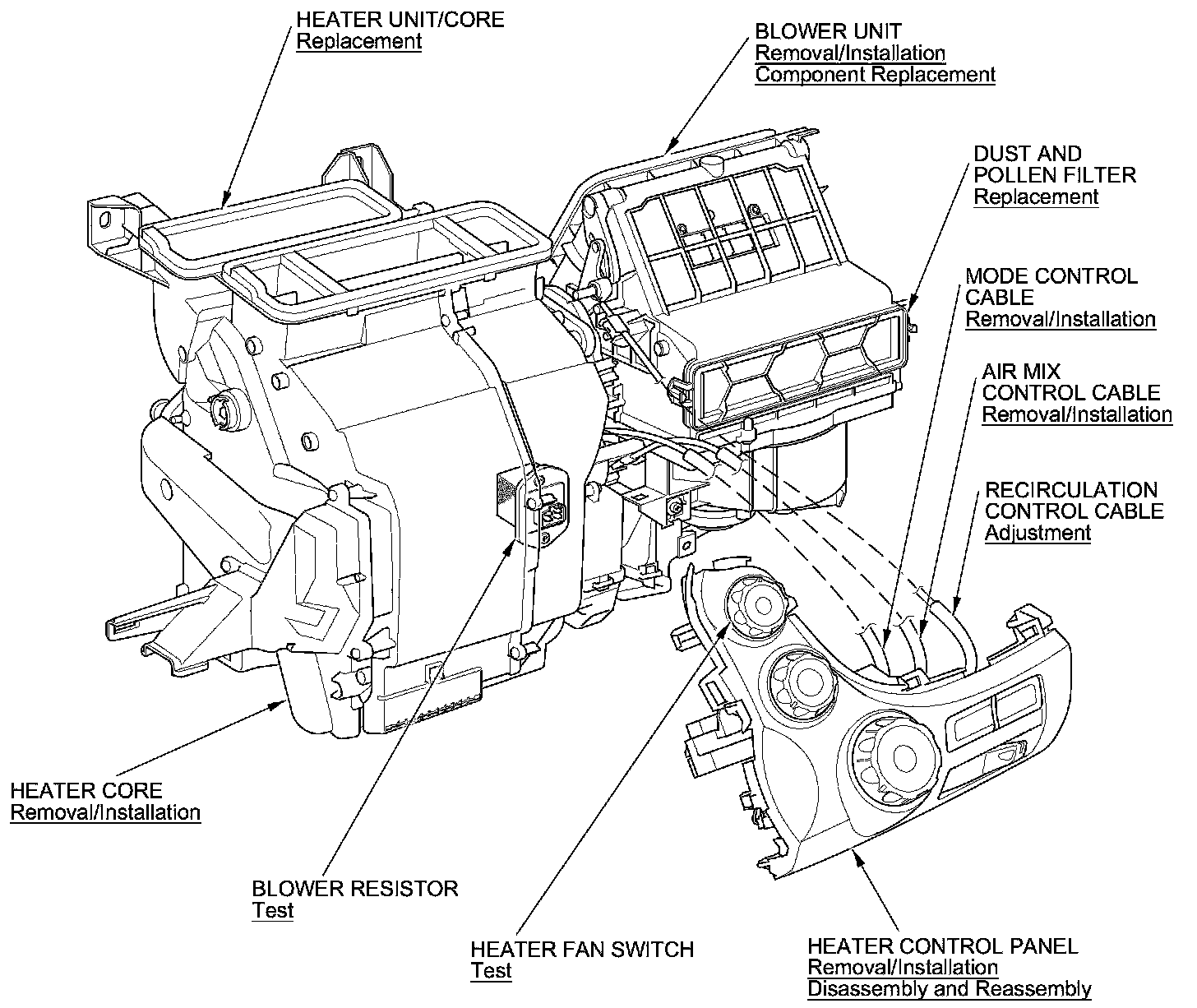 HEATER UNIT/CORE
Replacement

BLOWER UNIT
Removal/Installation
Component Replacement

DUST AND
POLLEN FILTER
Replacement

MODE CONTROL
CABLE
Removal/Installation

AIR MIX
CONTROL CABLE
Removal/Installation

RECIRCULATION
CONTROL CABLE
Adjustment

HEATER CORE
Removal/Installation

BLOWER RESISTOR
Test

HEATER FAN SWITCH
Test

HEATER CONTROL PANEL
Removal/Installation
Disassembly and Reassembly