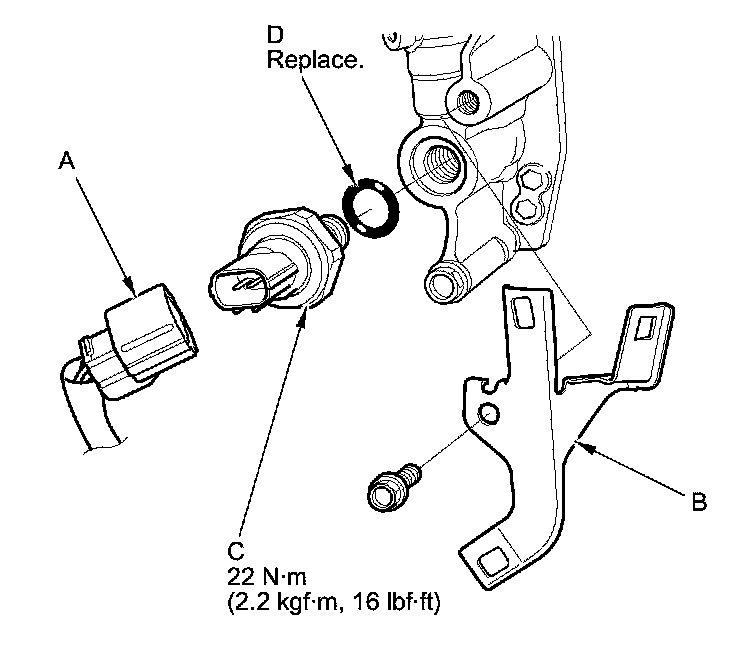 D
Replace.

A

B

C
22 N·m
(2.2 kgf·m, 16 lbf·ft)