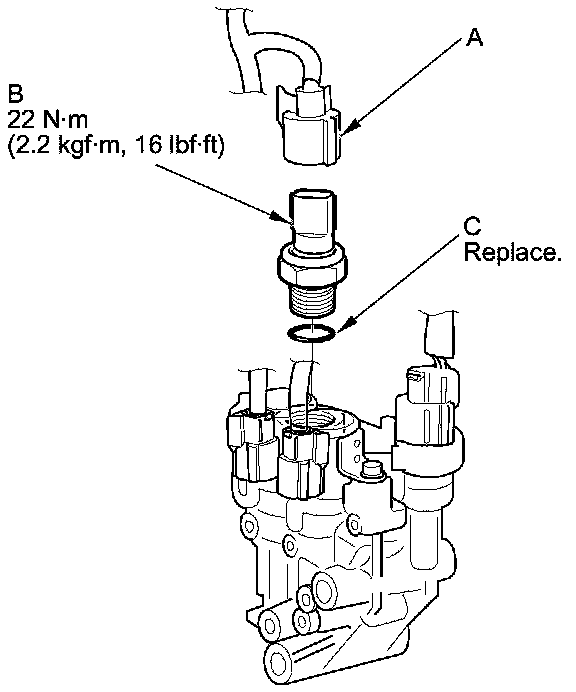 A

B
22 N·m
(2.2 kgf·m, 16 lbf·ft)

C
Replace.