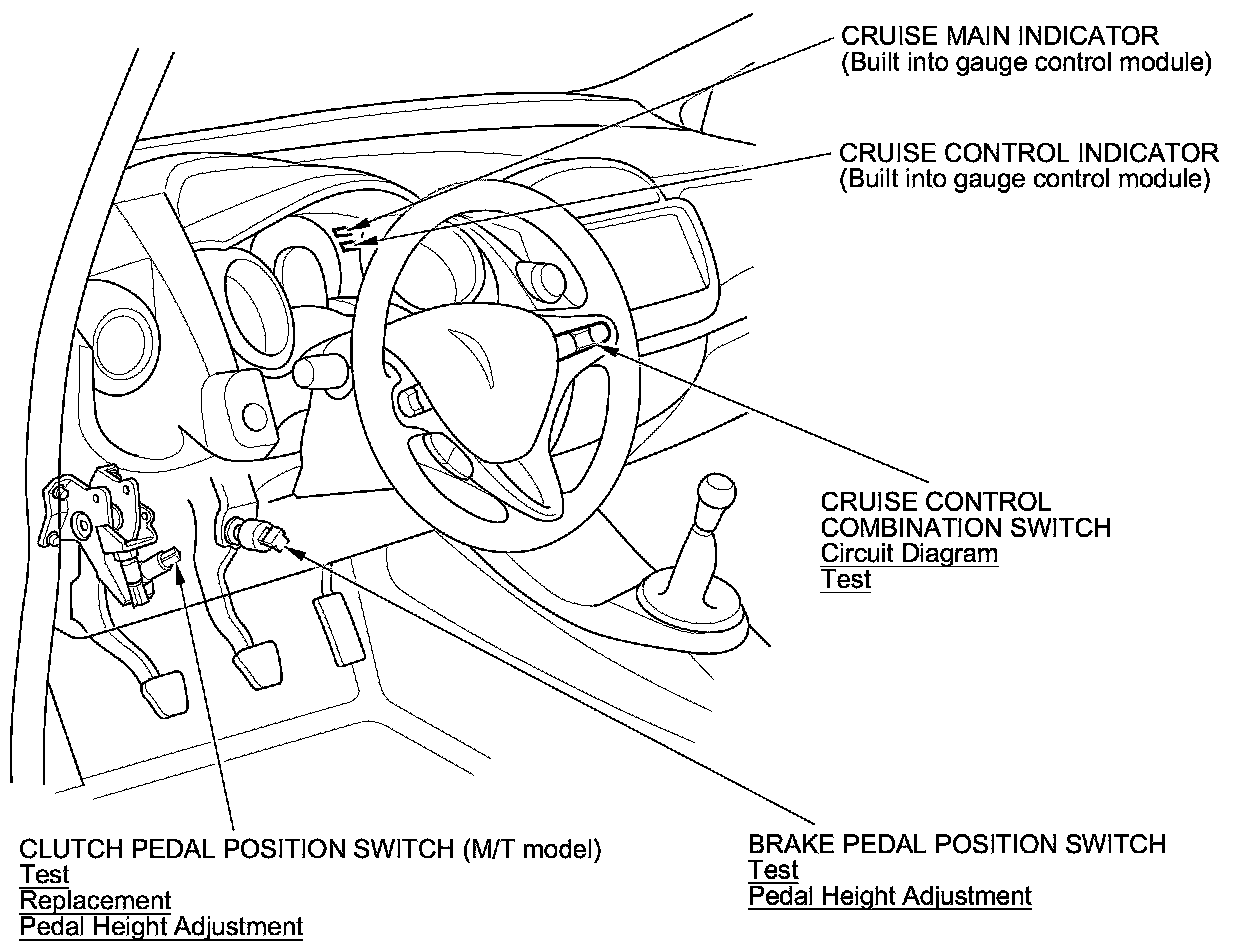 CRUISE MAIN INDICATOR
(Built into gauge control module)

CRUISE CONTROL INDICATOR
(Built into gauge control module)

CRUISE CONTROL
COMBINATION SWITCH
Circuit Diagram
Test

CLUTCH PEDAL POSITION SWITCH (M/T model)
Test
Replacement
Pedal Height Adjustment

BRAKE PEDAL POSITION SWITCH
Test
Pedal Height Adjustment