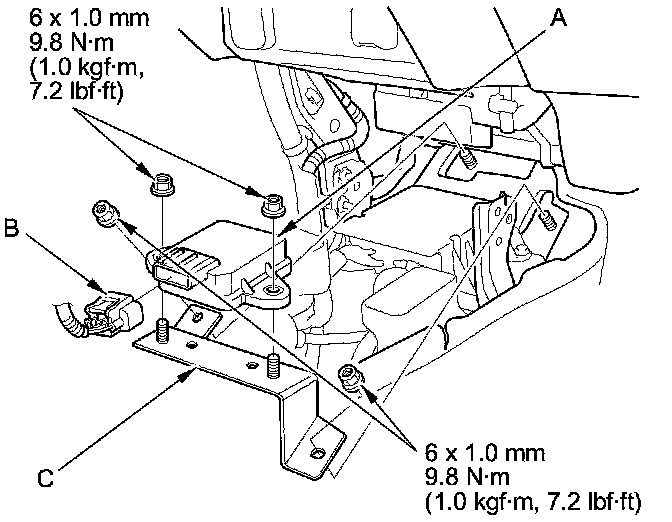 6 x 1.0 mm
9.8 N·m
(1.0 kgf·m,
7.2 lbf·ft)

A

B

C

6 x 1.0 mm
9.8 N·m
(1.0 kgf·m, 7.2 lbf·ft)