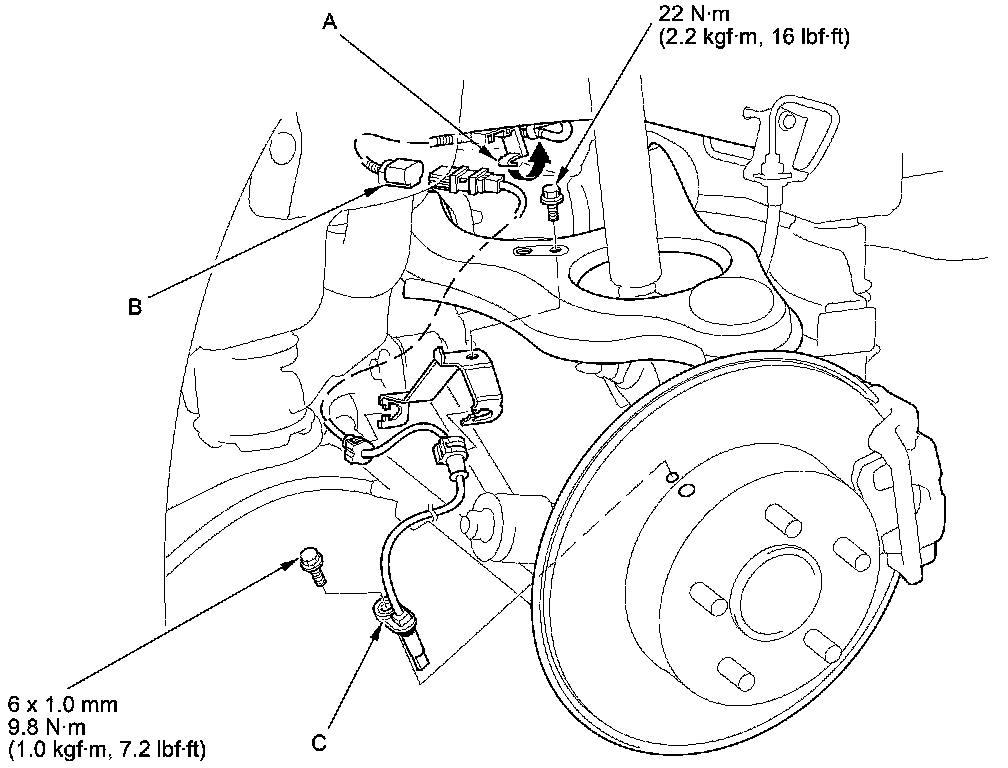 A

22 N·m
(2.2 kgf·m, 16 lbf·ft)

B

6 x 1.0 mm
9.8 N·m
(1.0 kgf·m, 7.2 lbf·ft)

C