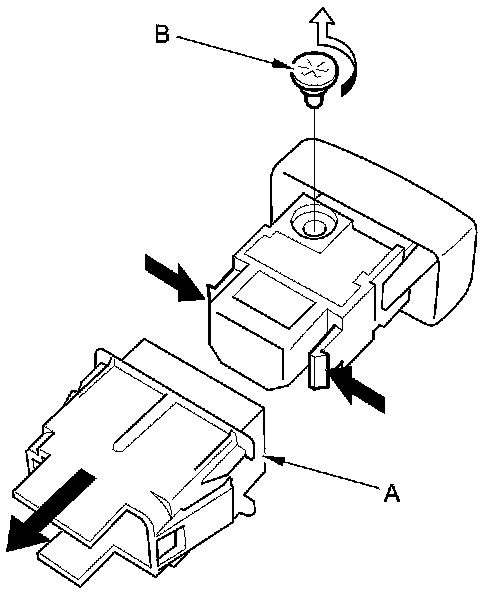 B

A