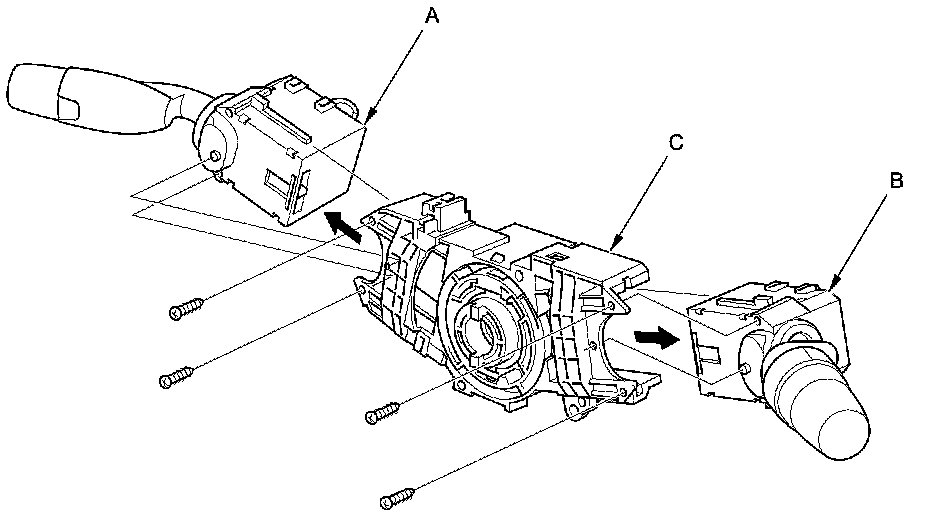 A

C

B