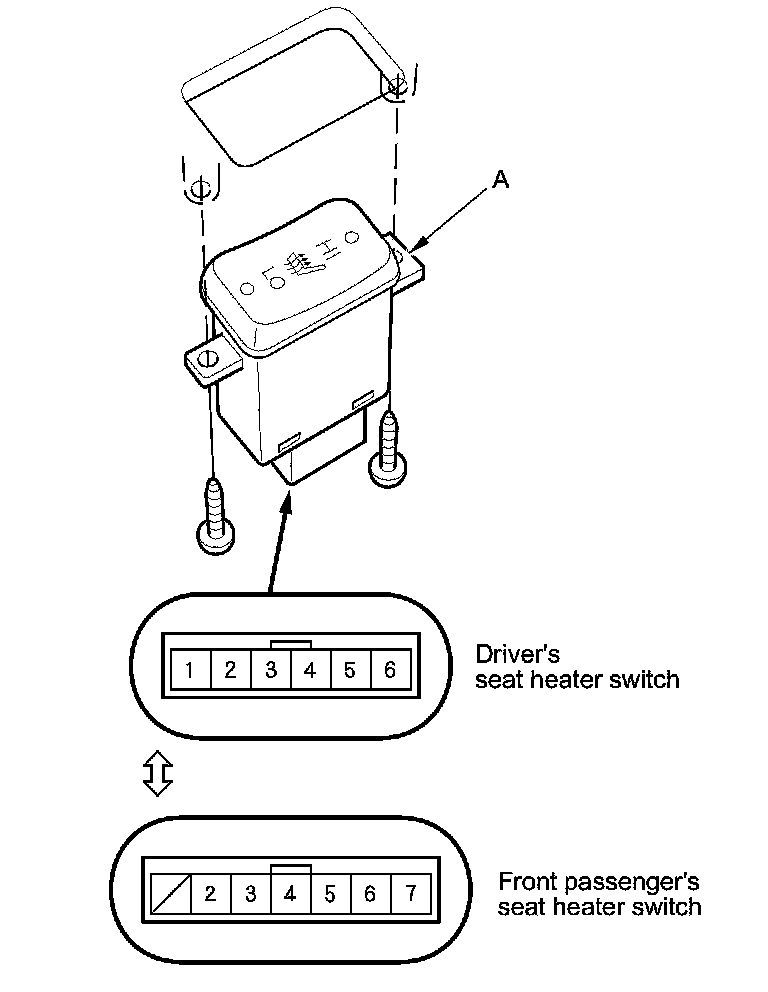 A

LO HI

1 2 3 4 5 6

Driver's seat heater switch

2 3 4 5 6 7

Front passenger's seat heater switch