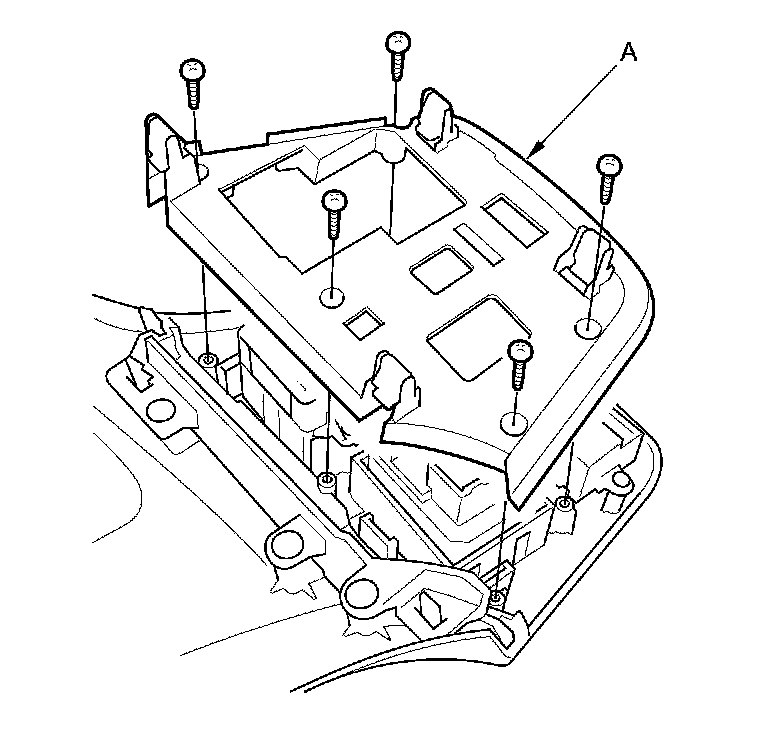 A