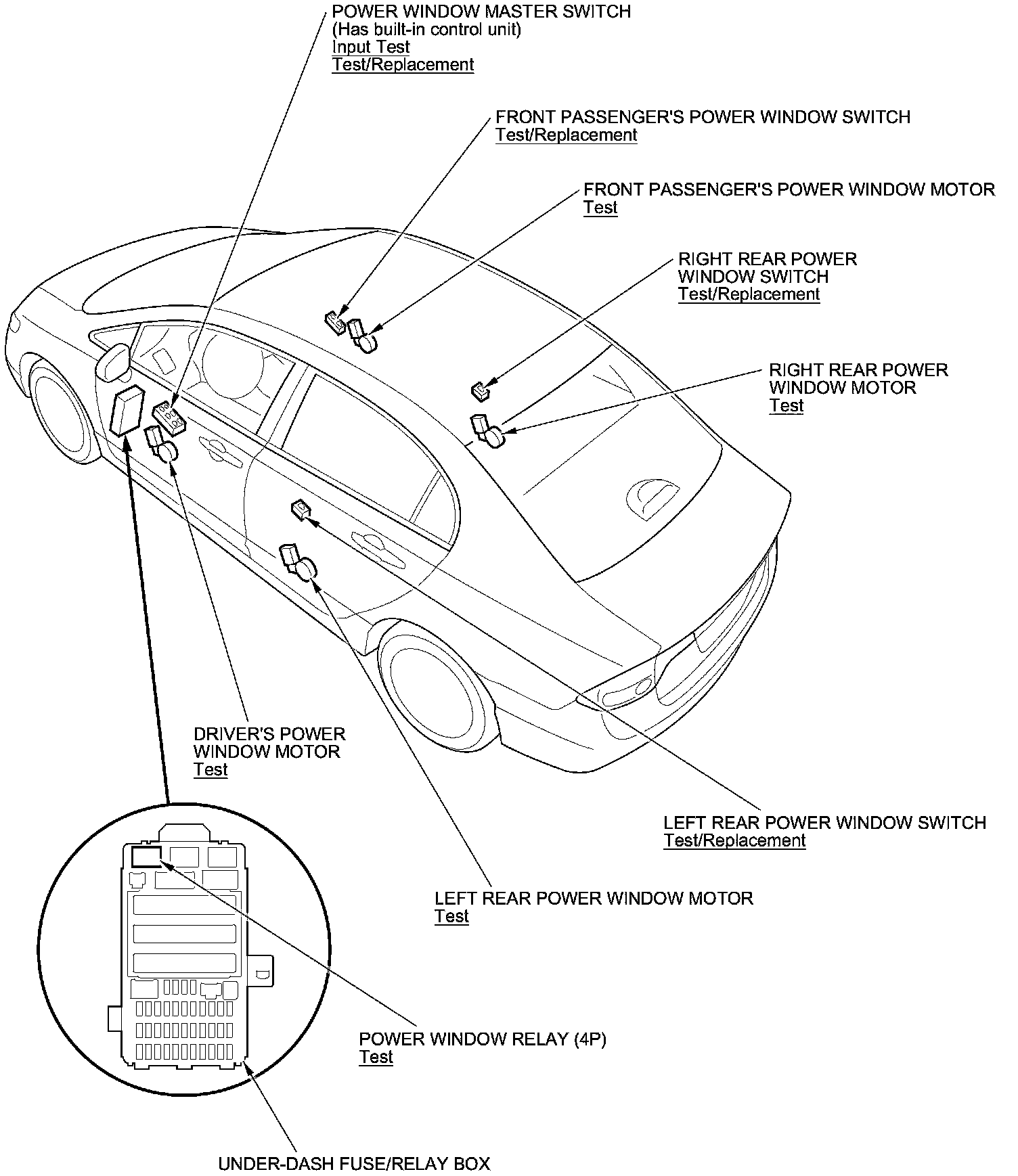 POWER WINDOW MASTER SWITCH
(Has built-in control unit)
Input Test
Test/Replacement

FRONT PASSENGER'S POWER WINDOW SWITCH
Test/Replacement

FRONT PASSENGER'S POWER WINDOW MOTOR
Test

RIGHT REAR POWER WINDOW SWITCH
Test/Replacement

RIGHT REAR POWER WINDOW MOTOR
Test

DRIVER'S POWER WINDOW MOTOR
Test

LEFT REAR POWER WINDOW SWITCH
Test/Replacement

LEFT REAR POWER WINDOW MOTOR
Test

POWER WINDOW RELAY (4P)
Test

UNDER-DASH FUSE/RELAY BOX