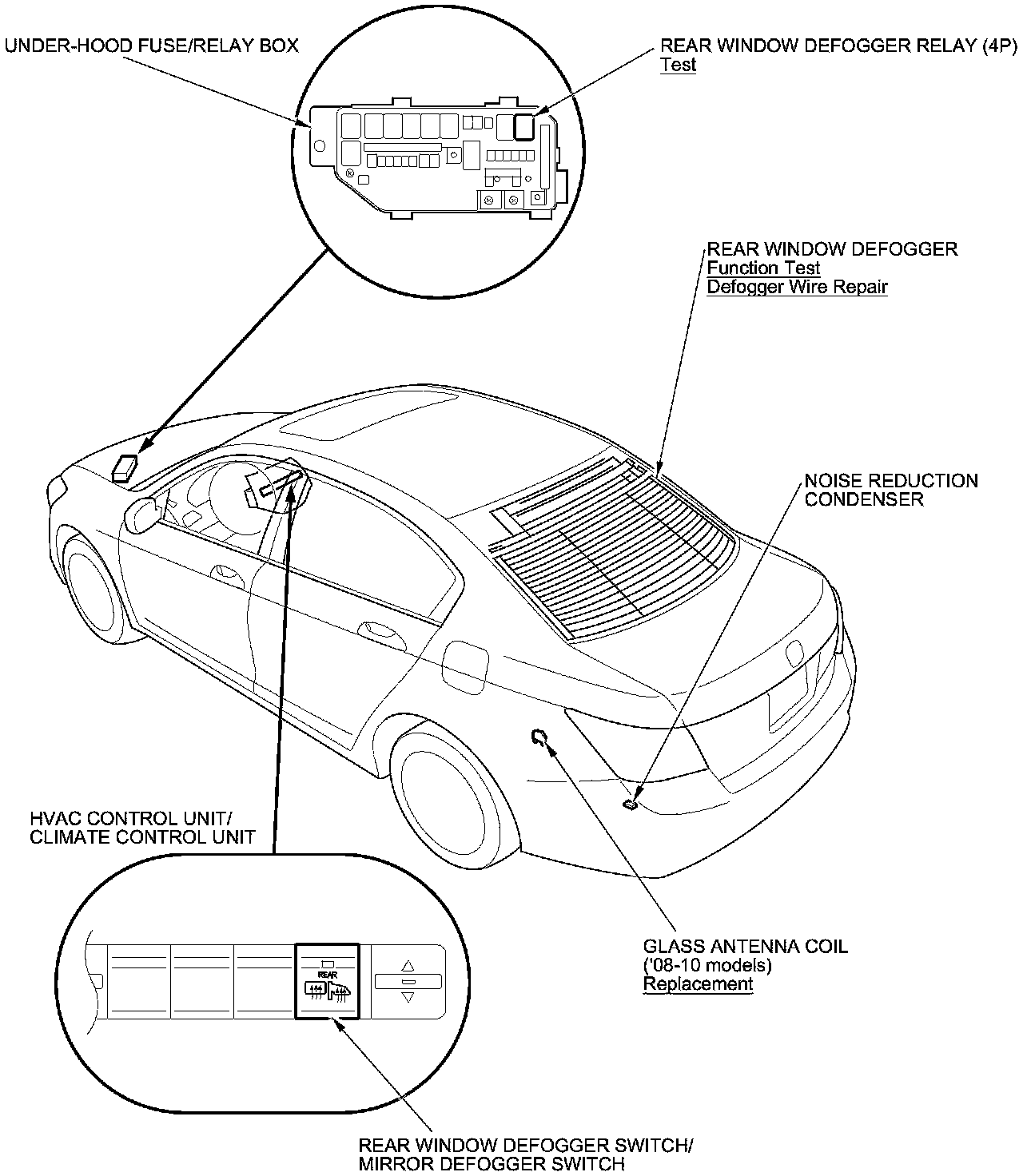 UNDER-HOOD FUSE/RELAY BOX

REAR WINDOW DEFOGGER RELAY (4P)
Test

REAR WINDOW DEFOGGER
Function Test
Defogger Wire Repair

NOISE REDUCTION
CONDENSER

HVAC CONTROL UNIT/
CLIMATE CONTROL UNIT

REAR

GLASS ANTENNA COIL
('08-10 models)
Replacement

REAR WINDOW DEFOGGER SWITCH/
MIRROR DEFOGGER SWITCH