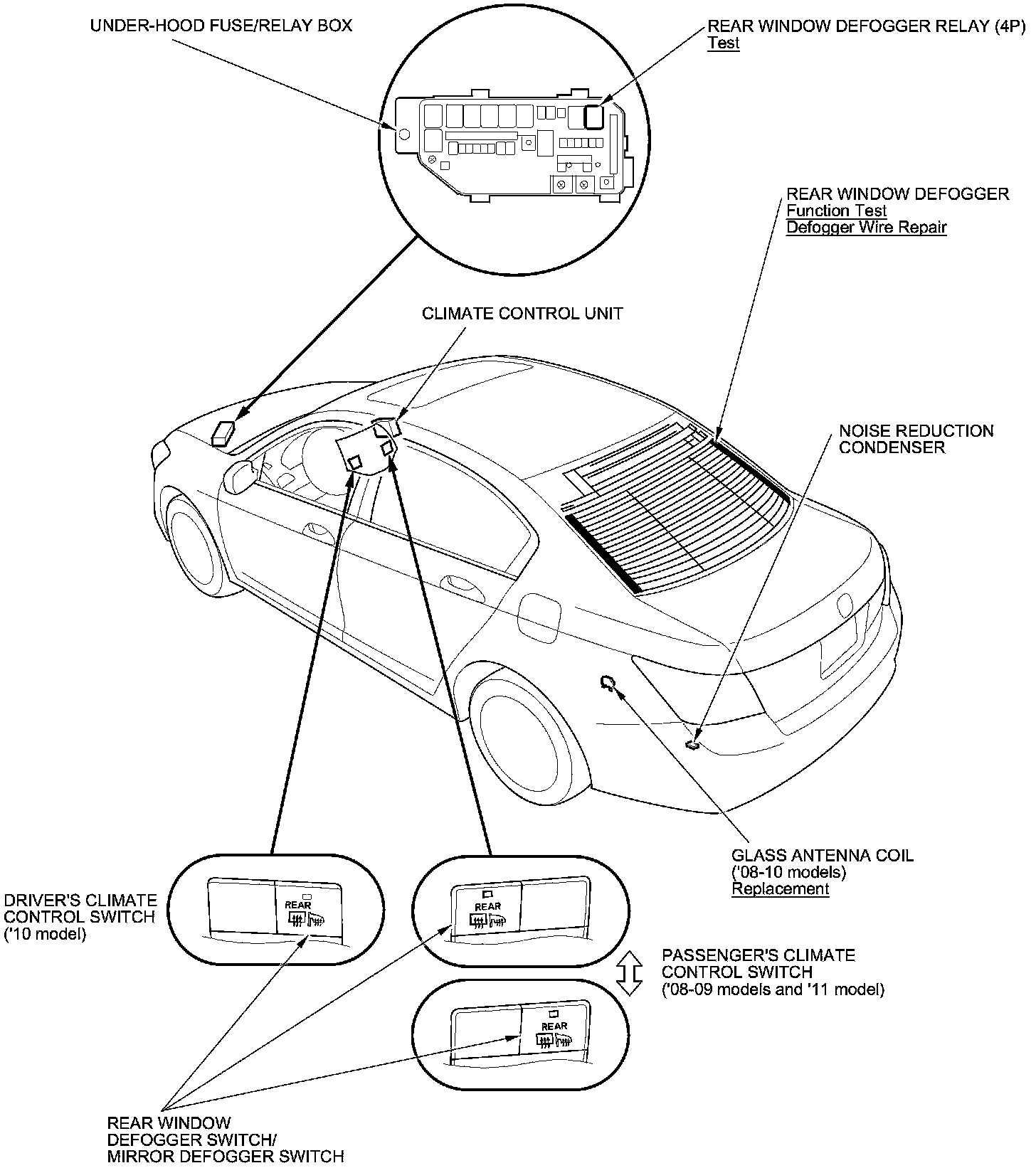 UNDER-HOOD FUSE/RELAY BOX

REAR WINDOW DEFOGGER RELAY (4P)
Test

REAR WINDOW DEFOGGER
Function Test
Defogger Wire Repair

CLIMATE CONTROL UNIT

NOISE REDUCTION CONDENSER

GLASS ANTENNA COIL ('08-10 models)
Replacement

DRIVER'S CLIMATE CONTROL SWITCH ('10 model)

REAR

REAR

PASSENGER'S CLIMATE CONTROL SWITCH ('08-09 models and '11 model)

REAR

REAR WINDOW DEFOGGER SWITCH/
MIRROR DEFOGGER SWITCH