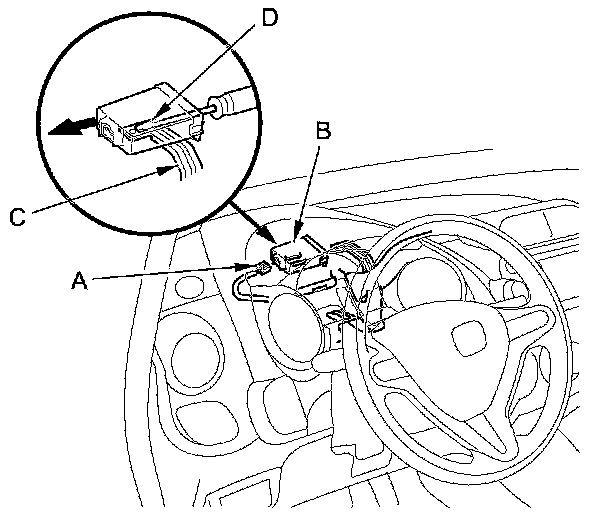 D
B
C
A