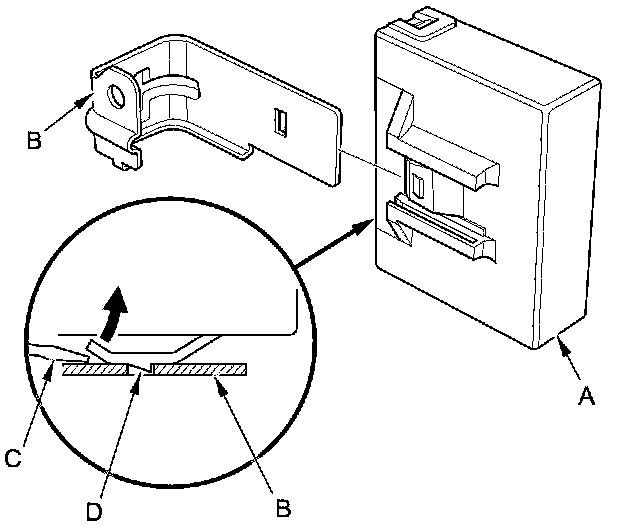 B
A
C
D
B