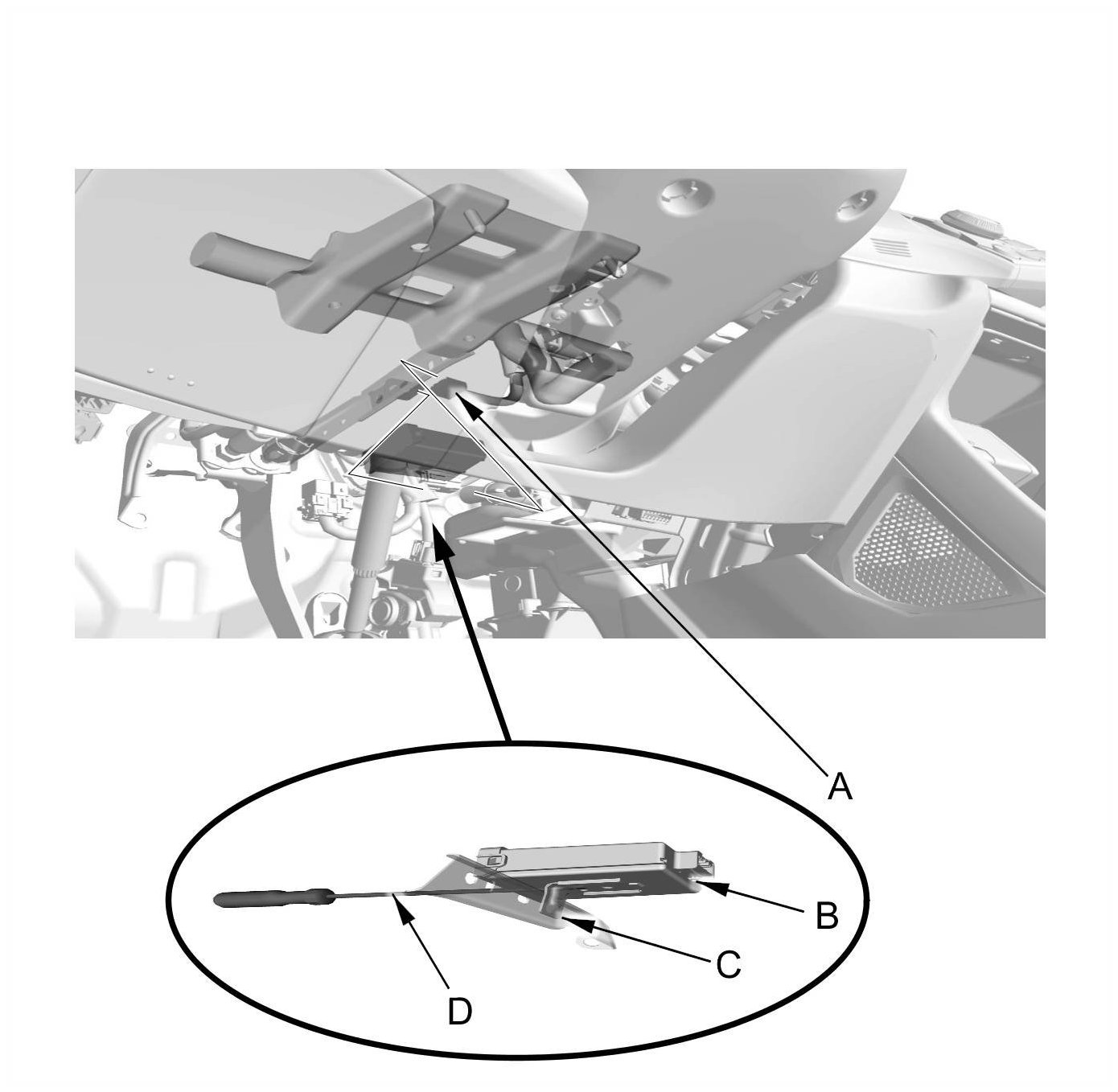 A

B

C

D