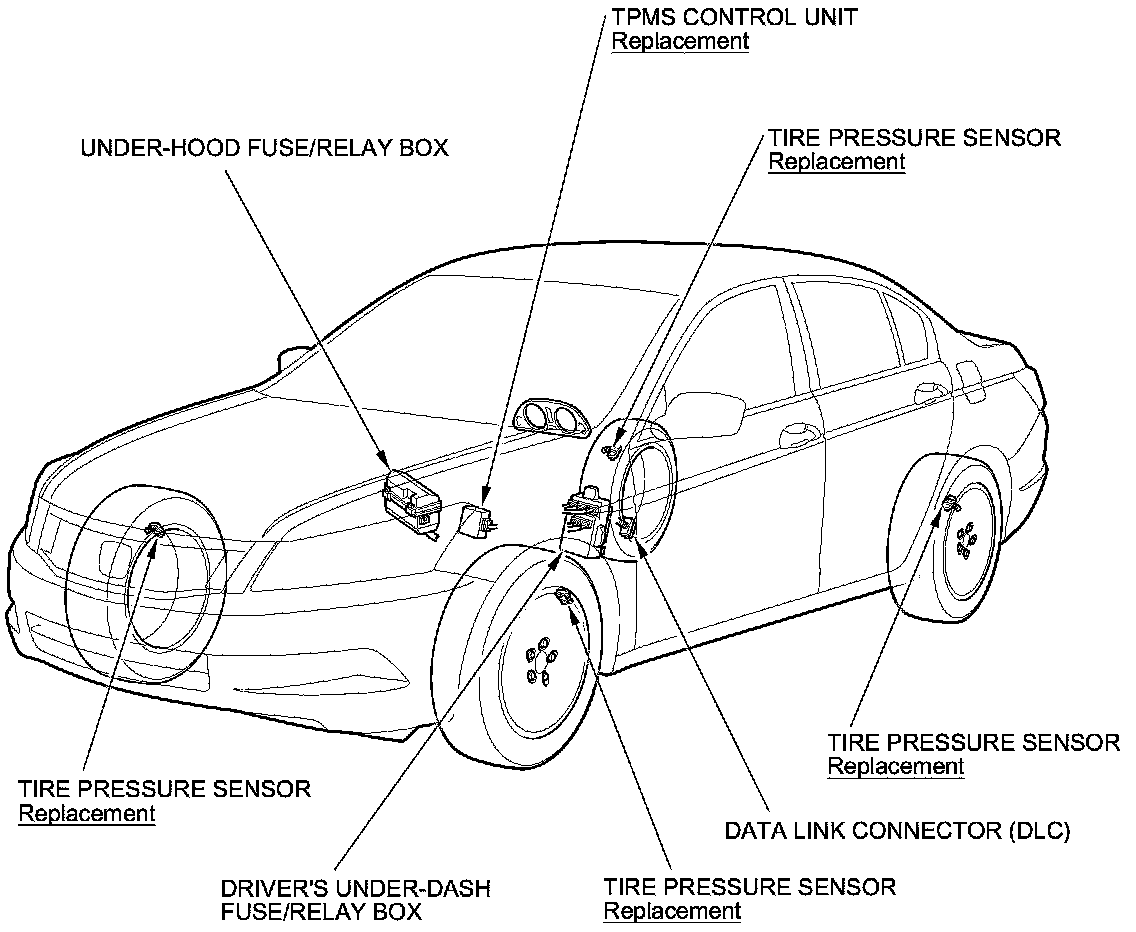 TPMS CONTROL UNIT
Replacement

UNDER-HOOD FUSE/RELAY BOX

TIRE PRESSURE SENSOR
Replacement

TIRE PRESSURE SENSOR
Replacement

TIRE PRESSURE SENSOR
Replacement

DATA LINK CONNECTOR (DLC)

DRIVER'S UNDER-DASH
FUSE/RELAY BOX

TIRE PRESSURE SENSOR
Replacement