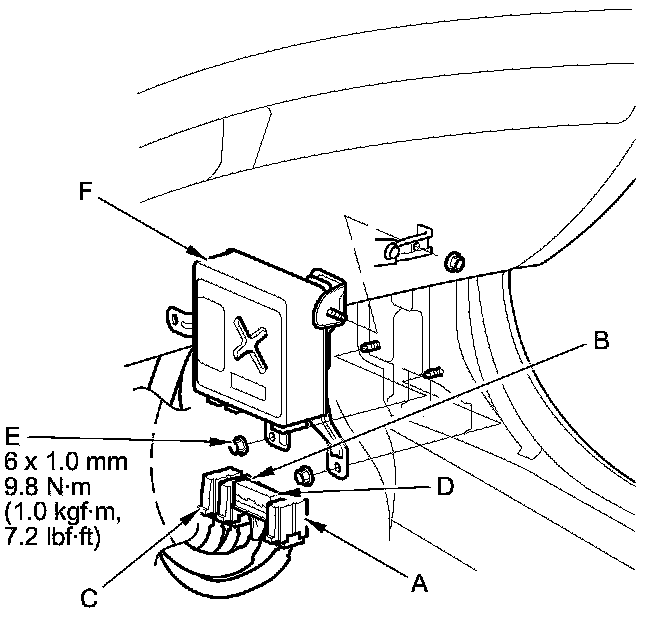 F

B

E
6 x 1.0 mm
9.8 N·m
(1.0 kgf·m,
7.2 lbf·ft)

D

C

A