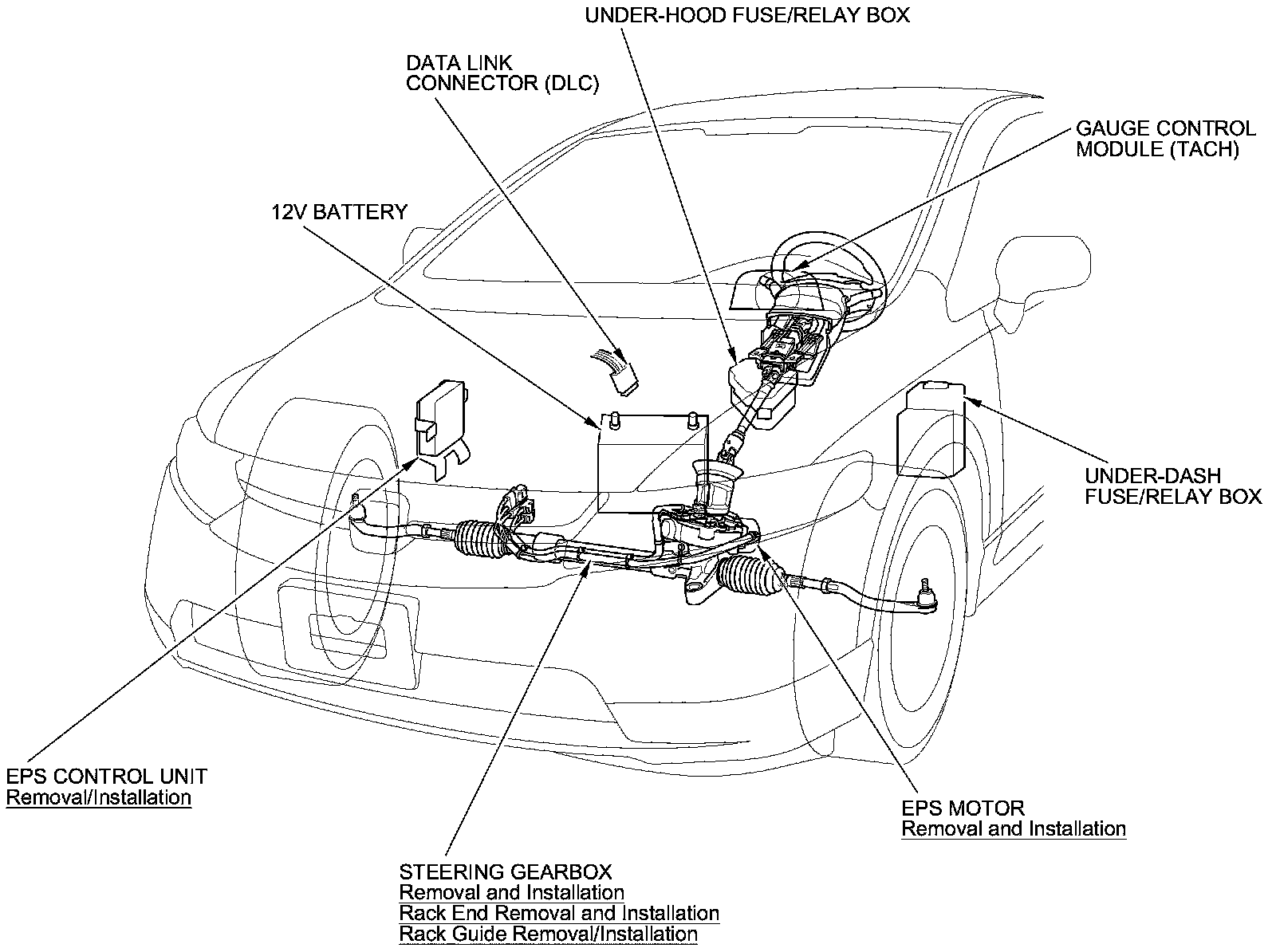 UNDER-HOOD FUSE/RELAY BOX

DATA LINK CONNECTOR (DLC)

GAUGE CONTROL MODULE (TACH)

12V BATTERY

UNDER-DASH FUSE/RELAY BOX

EPS CONTROL UNIT
Removal/Installation

EPS MOTOR
Removal and Installation

STEERING GEARBOX
Removal and Installation
Rack End Removal and Installation
Rack Guide Removal/Installation