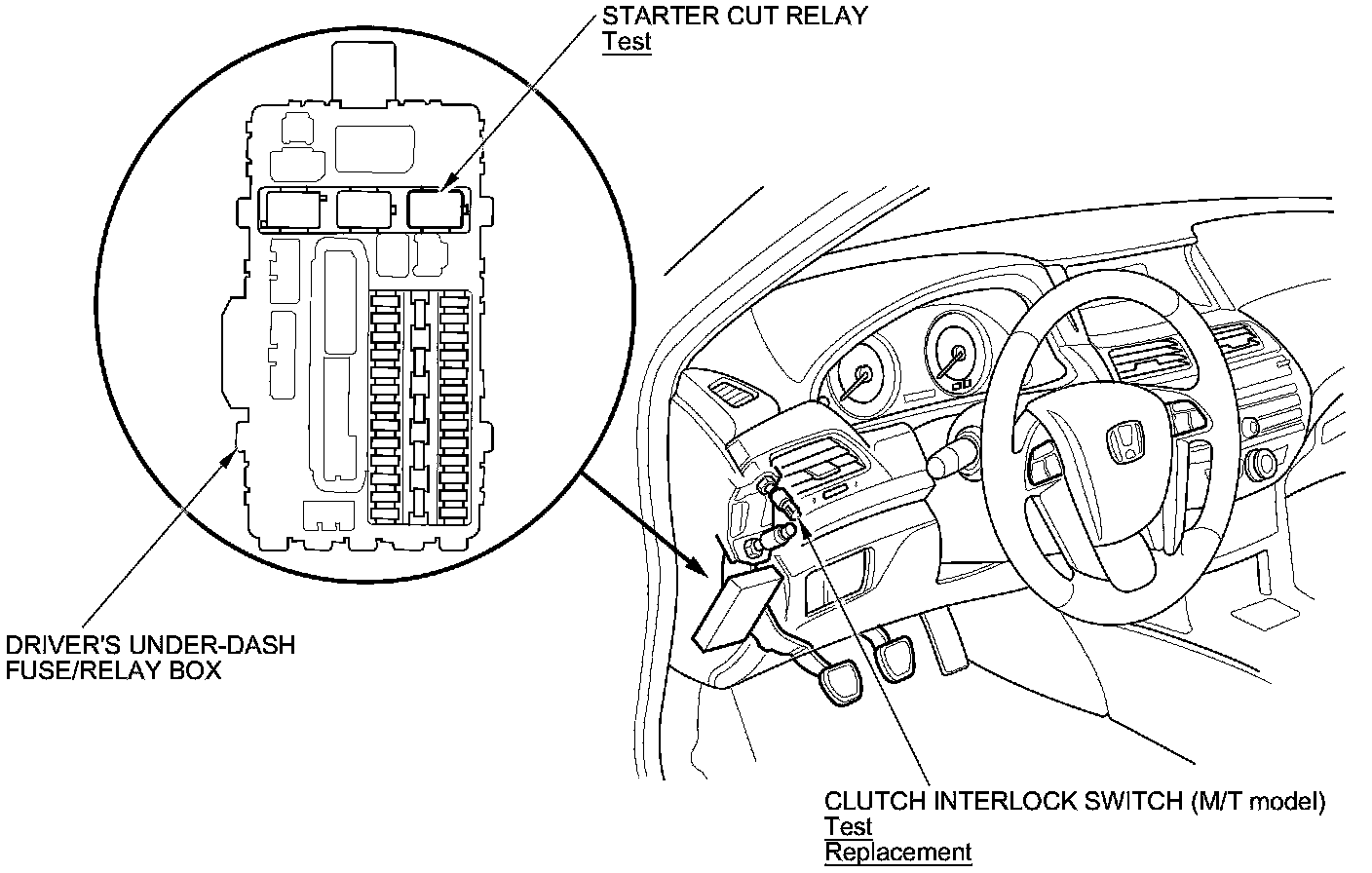 STARTER CUT RELAY
Test

DRIVER'S UNDER-DASH
FUSE/RELAY BOX

CLUTCH INTERLOCK SWITCH (M/T model)
Test
Replacement