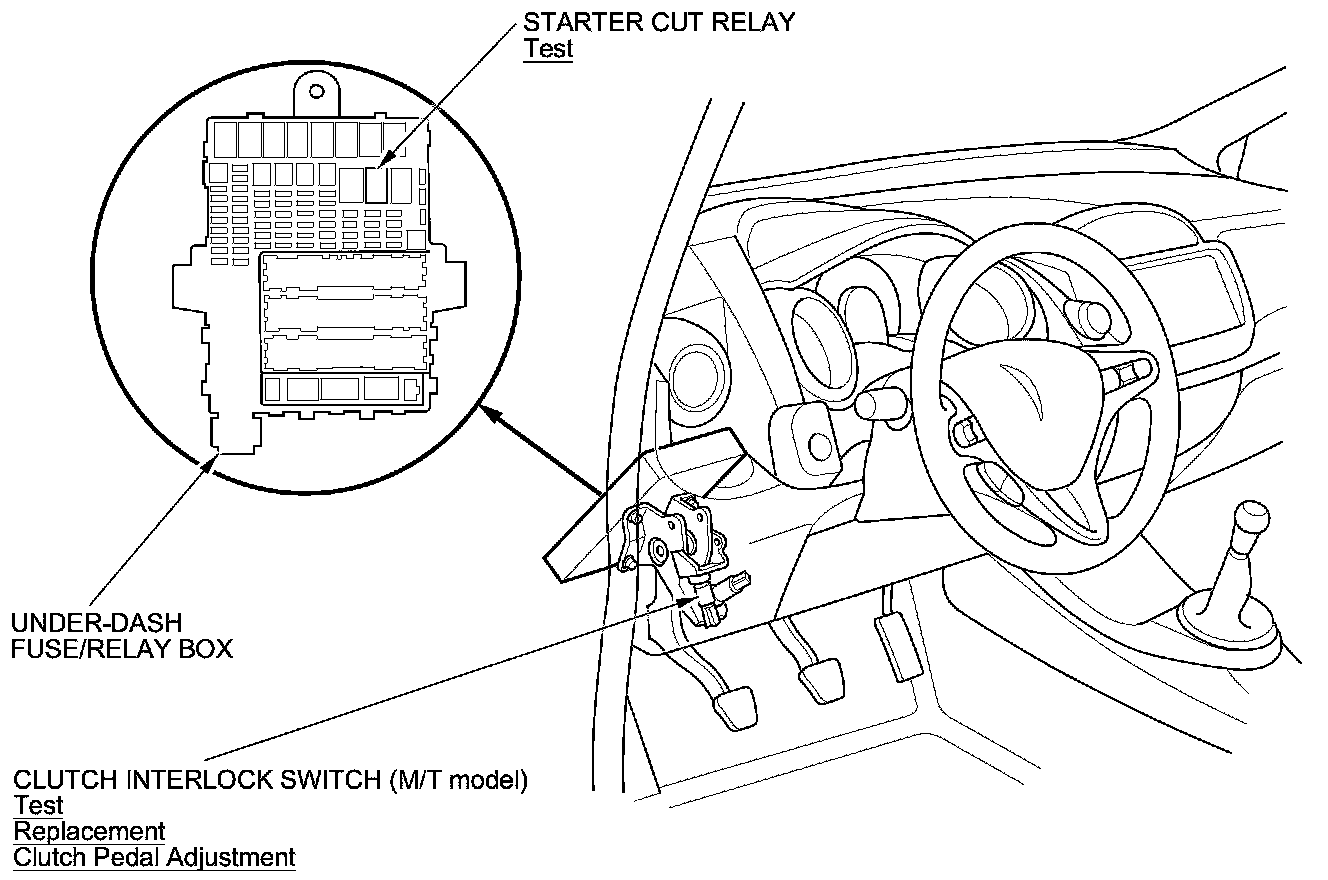 STARTER CUT RELAY
Test

UNDER-DASH
FUSE/RELAY BOX

CLUTCH INTERLOCK SWITCH (M/T model)
Test
Replacement
Clutch Pedal Adjustment