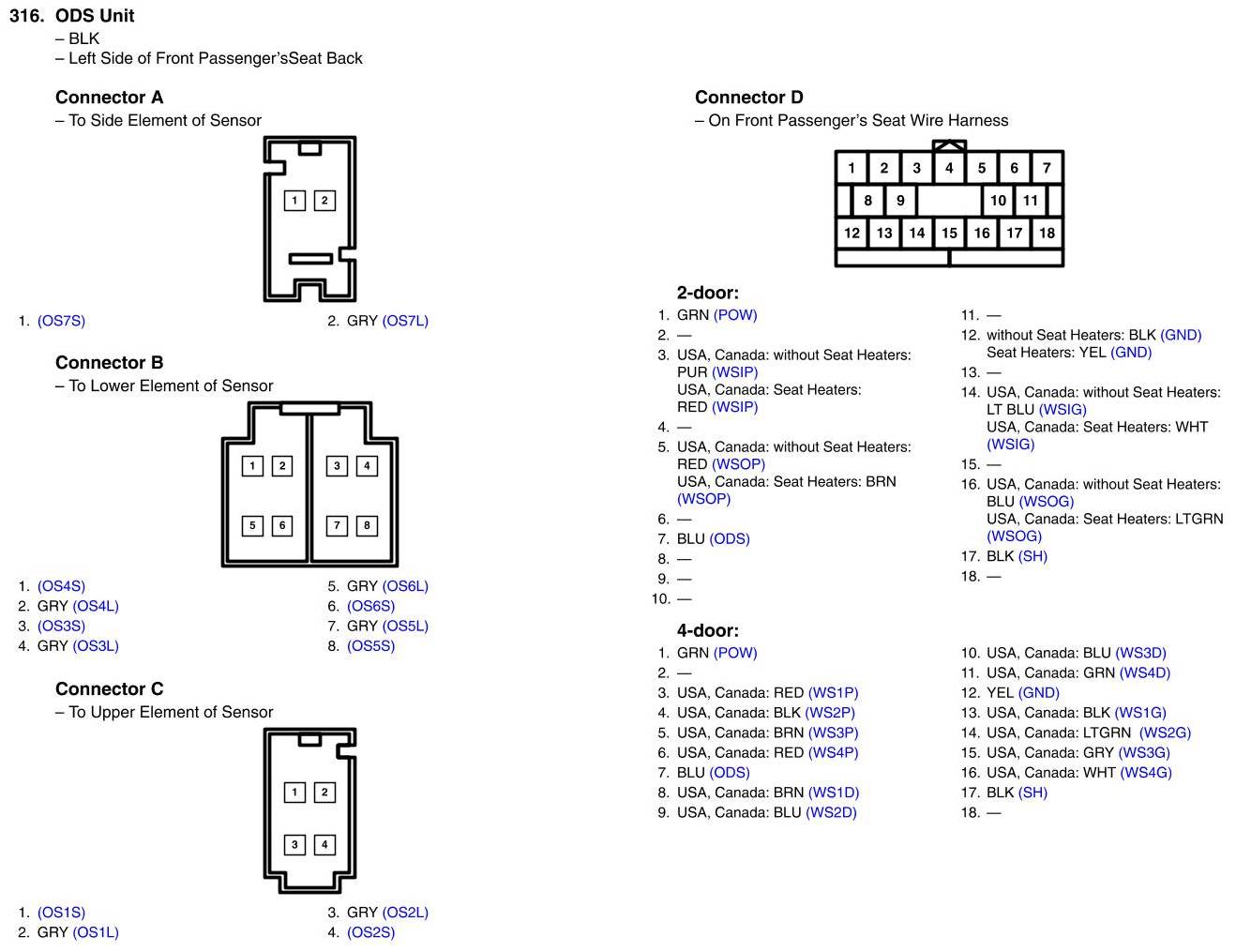 316. ODS Unit
– BLK
– Left Side of Front Passenger'sSeat Back

Connector A
– To Side Element of Sensor

1 2

1. (OS7S)
2. GRY (OS7L)

Connector B
– To Lower Element of Sensor

1 2 3 4
5 6 7 8

1. (OS4S)
2. GRY (OS4L)
3. (OS3S)
4. GRY (OS3L)
5. GRY (OS6L)
6. (OS6S)
7. GRY (OS5L)
8. (OS5S)

Connector C
– To Upper Element of Sensor

1 2
3 4

1. (OS1S)
2. GRY (OS1L)
3. GRY (OS2L)
4. (OS2S)

Connector D
– On Front Passenger's Seat Wire Harness

1 2 3 4 5 6 7
8 9 10 11
12 13 14 15 16 17 18

2-door:
1. GRN (POW)
2. —
3. USA, Canada: without Seat Heaters: PUR (WSIP)
USA, Canada: Seat Heaters: RED (WSIP)
4. —
5. USA, Canada: without Seat Heaters: RED (WSOP)
USA, Canada: Seat Heaters: BRN (WSOP)
6. —
7. BLU (ODS)
8. —
9. —
10. —
11. —
12. without Seat Heaters: BLK (GND)
Seat Heaters: YEL (GND)
13. —
14. USA, Canada: without Seat Heaters: LT BLU (WSIG)
USA, Canada: Seat Heaters: WHT (WSIG)
15. —
16. USA, Canada: without Seat Heaters: BLU (WSOG)
USA, Canada: Seat Heaters: LTGRN (WSOG)
17. BLK (SH)
18. —

4-door:
1. GRN (POW)
2. —
3. USA, Canada: RED (WS1P)
4. USA, Canada: BLK (WS2P)
5. USA, Canada: BRN (WS3P)
6. USA, Canada: RED (WS4P)
7. BLU (ODS)
8. USA, Canada: BRN (WS1D)
9. USA, Canada: BLU (WS2D)
10. USA, Canada: BLU (WS3D)
11. USA, Canada: GRN (WS4D)
12. YEL (GND)
13. USA, Canada: BLK (WS1G)
14. USA, Canada: LTGRN (WS2G)
15. USA, Canada: GRY (WS3G)
16. USA, Canada: WHT (WS4G)
17. BLK (SH)
18. —