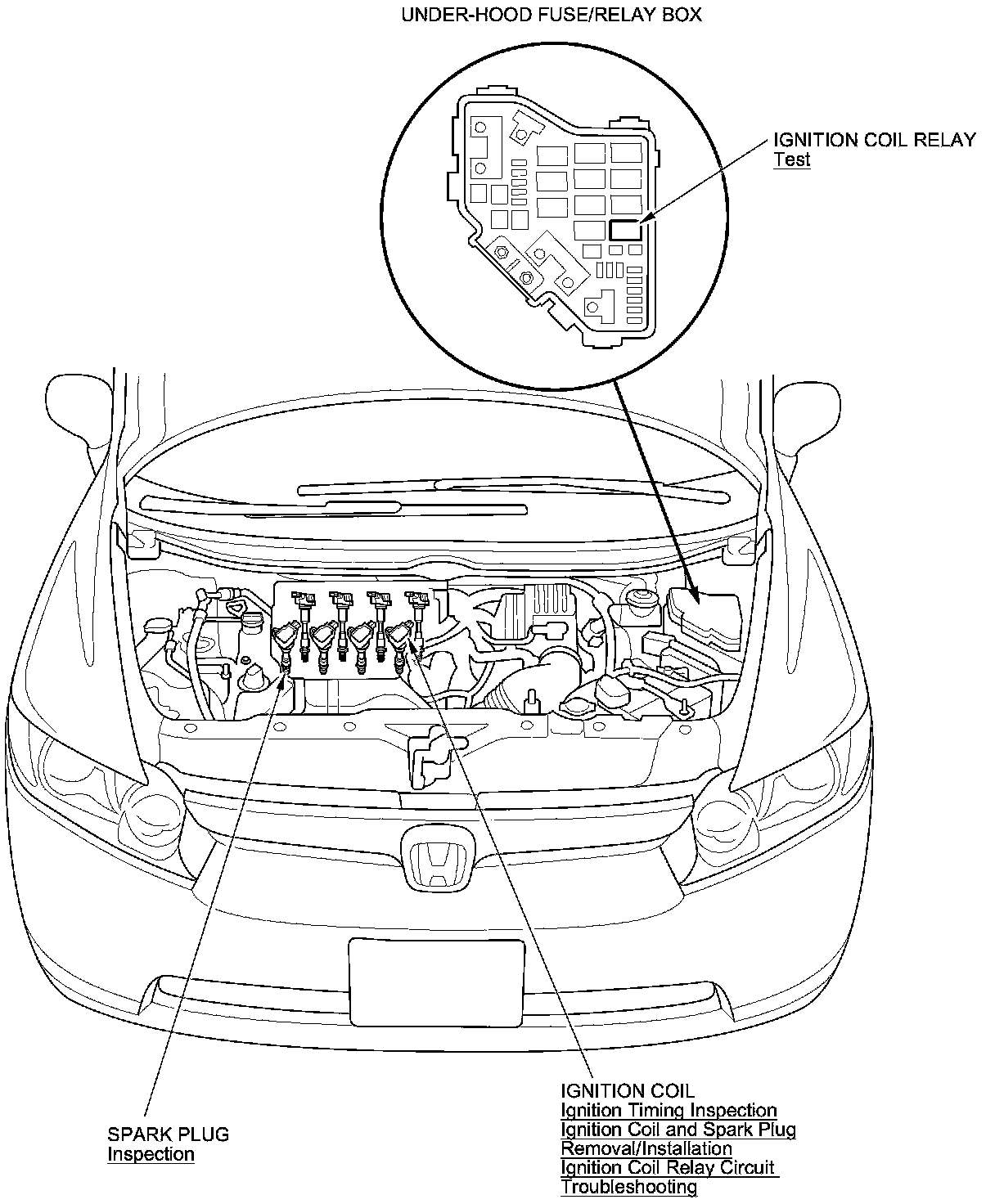 UNDER-HOOD FUSE/RELAY BOX

IGNITION COIL RELAY
Test

SPARK PLUG
Inspection

IGNITION COIL
Ignition Timing Inspection
Ignition Coil and Spark Plug Removal/Installation
Ignition Coil Relay Circuit Troubleshooting