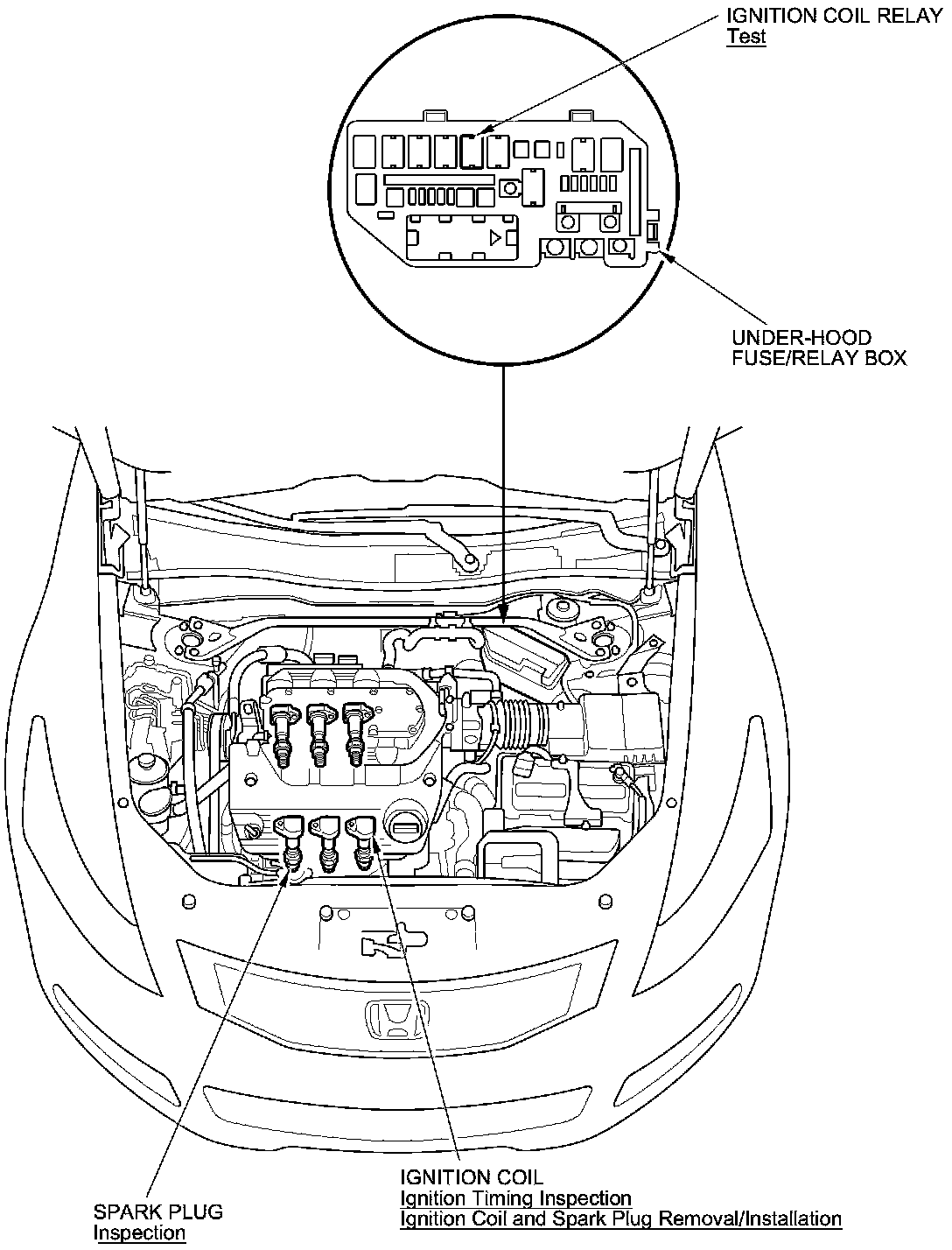 IGNITION COIL RELAY
Test

UNDER-HOOD
FUSE/RELAY BOX

IGNITION COIL
Ignition Timing Inspection
Ignition Coil and Spark Plug Removal/Installation

SPARK PLUG
Inspection