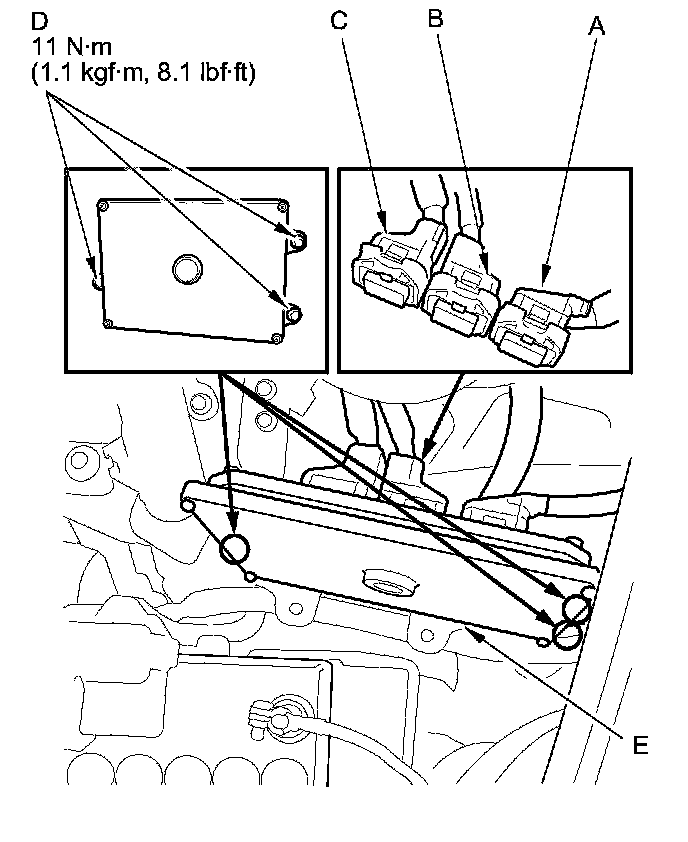 D
11 N·m
(1.1 kgf·m, 8.1 lbf·ft)

C

B

A

E