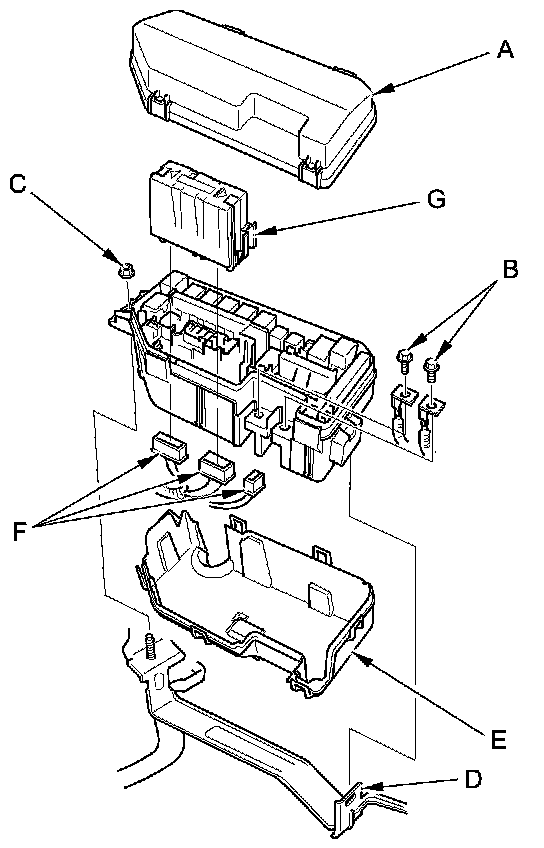 A
C
G
B
F
E
D