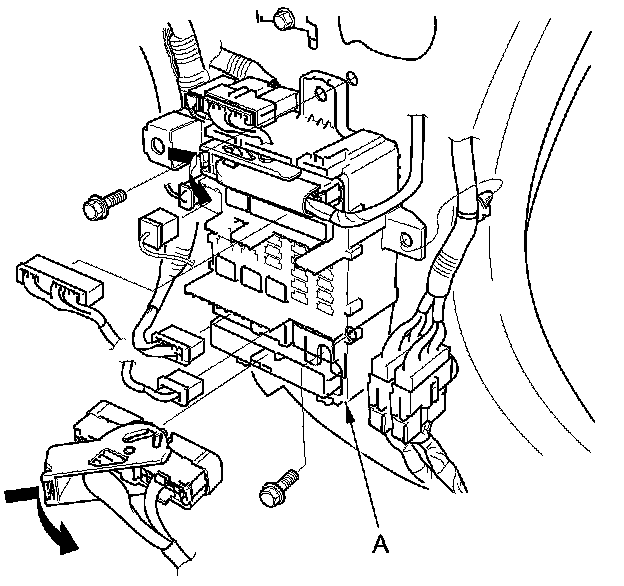 A