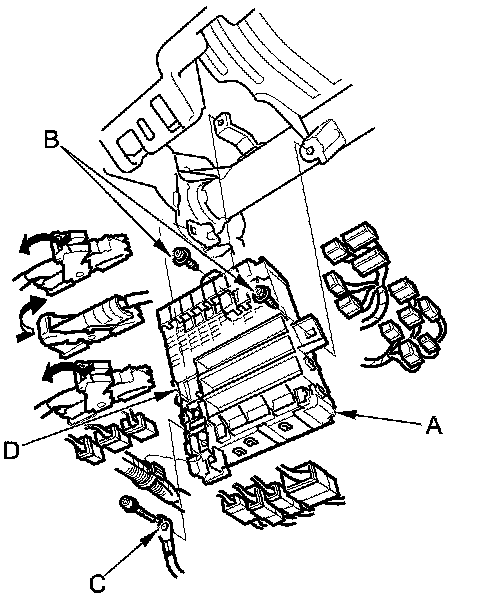 B
A
D
C