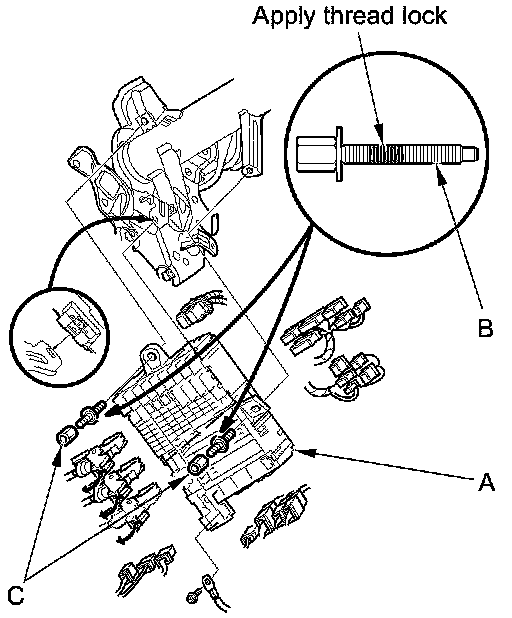 Apply thread lock

B

A

C