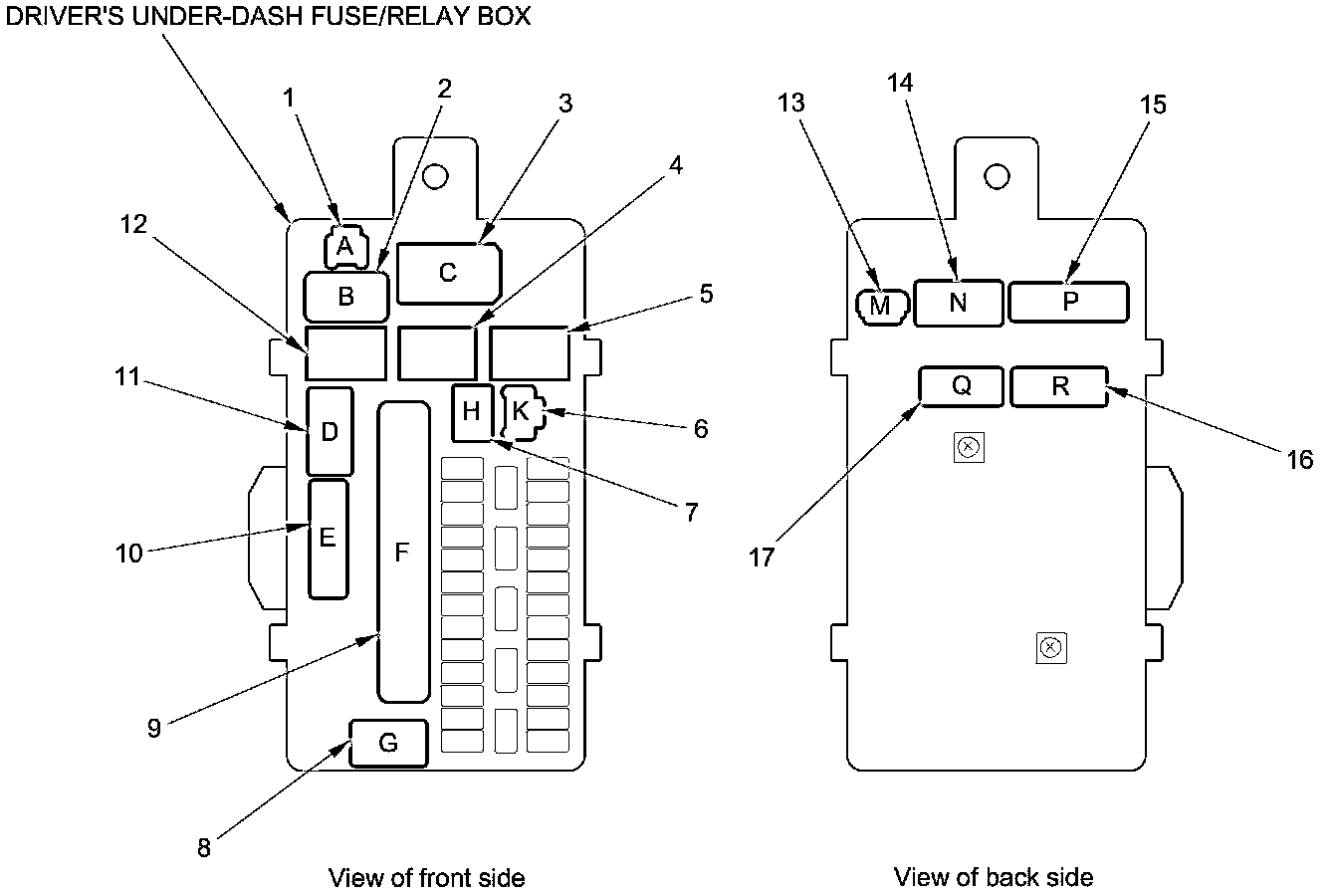 DRIVER'S UNDER-DASH FUSE/RELAY BOX

1
2
3
4
5
6
7
8
9
10
11
12

A
B
C
D
E
F
G
H
K

View of front side

13
14
15
16
17

M
N
P
Q
R

View of back side