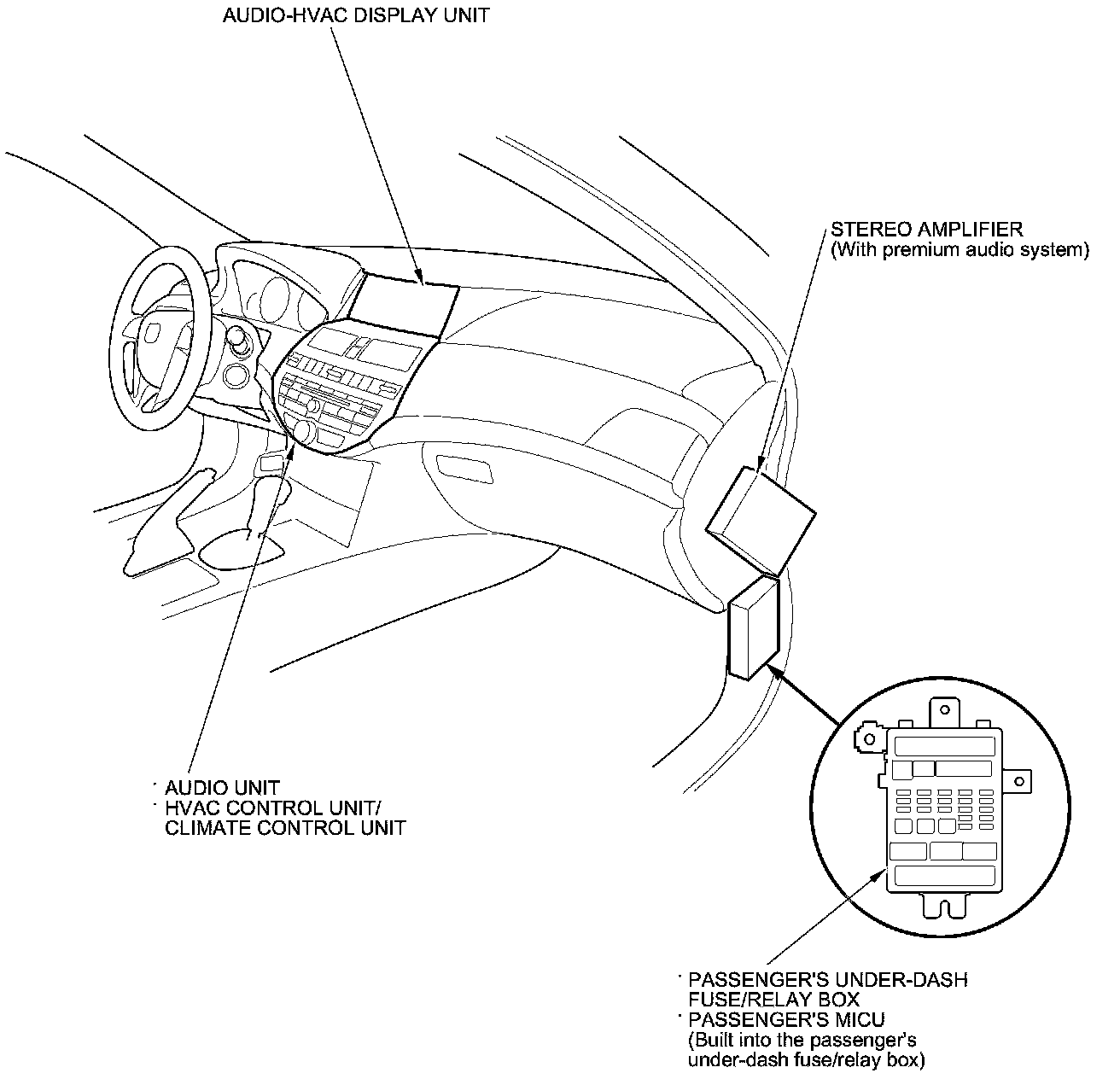 AUDIO-HVAC DISPLAY UNIT

STEREO AMPLIFIER
(With premium audio system)

· AUDIO UNIT
· HVAC CONTROL UNIT/
CLIMATE CONTROL UNIT

· PASSENGER'S UNDER-DASH FUSE/RELAY BOX
· PASSENGER'S MICU
(Built into the passenger's under-dash fuse/relay box)