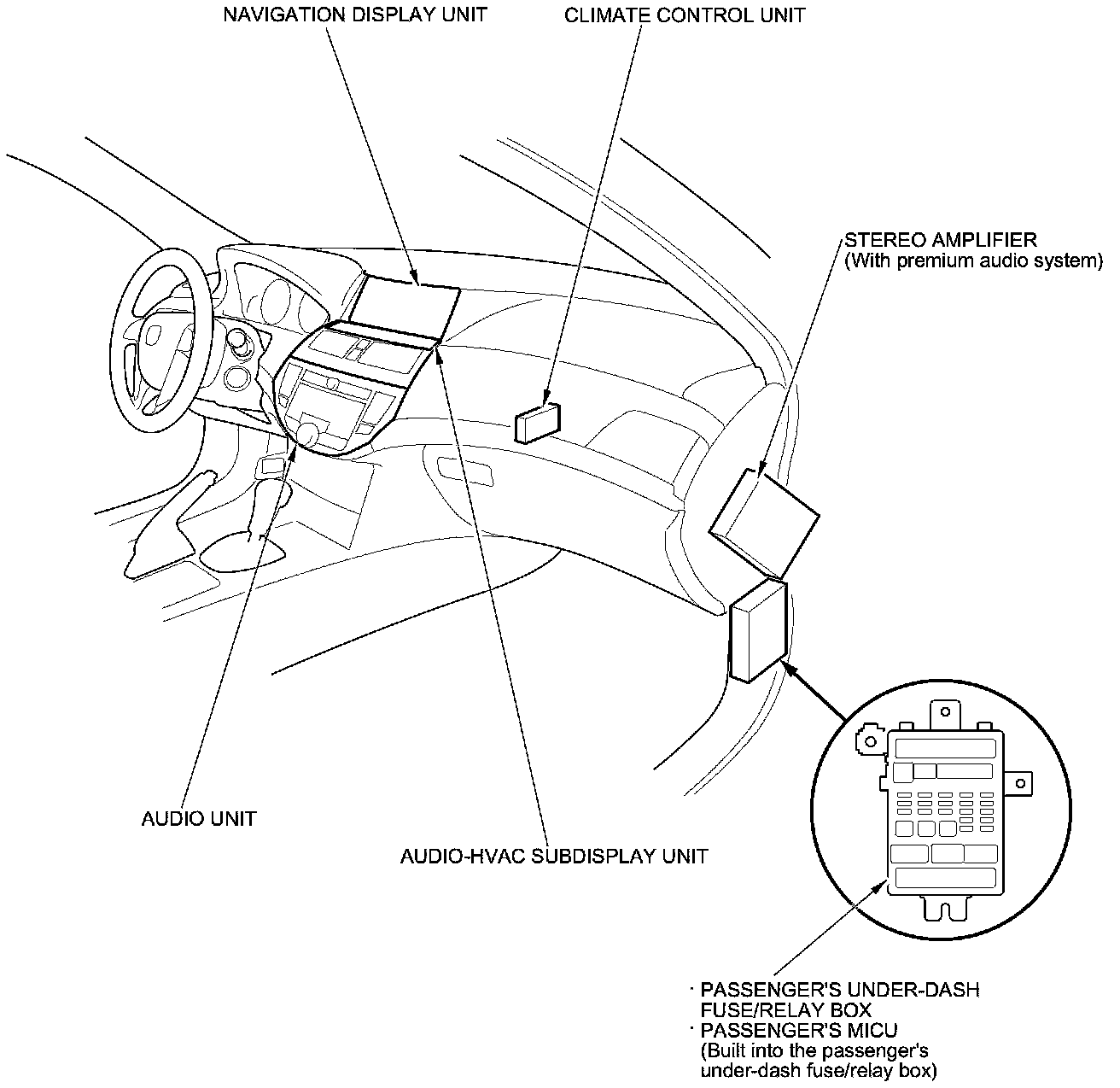 NAVIGATION DISPLAY UNIT

CLIMATE CONTROL UNIT

STEREO AMPLIFIER
(With premium audio system)

AUDIO UNIT

AUDIO-HVAC SUBDISPLAY UNIT

· PASSENGER'S UNDER-DASH FUSE/RELAY BOX
· PASSENGER'S MICU
(Built into the passenger's under-dash fuse/relay box)