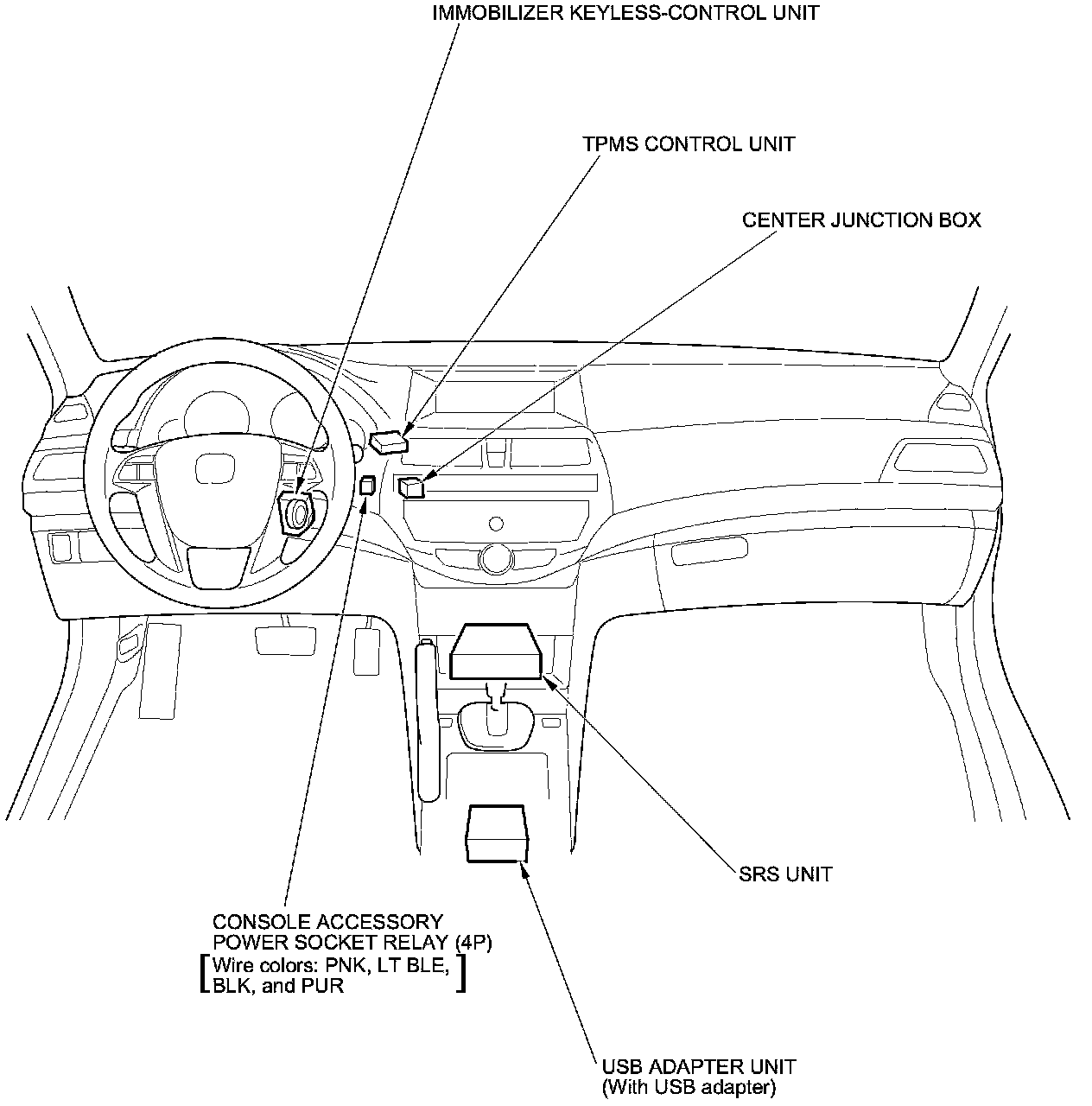 IMMOBILIZER KEYLESS-CONTROL UNIT

TPMS CONTROL UNIT

CENTER JUNCTION BOX

SRS UNIT

CONSOLE ACCESSORY POWER SOCKET RELAY (4P)
[Wire colors: PNK, LT BLE, BLK, and PUR]

USB ADAPTER UNIT
(With USB adapter)