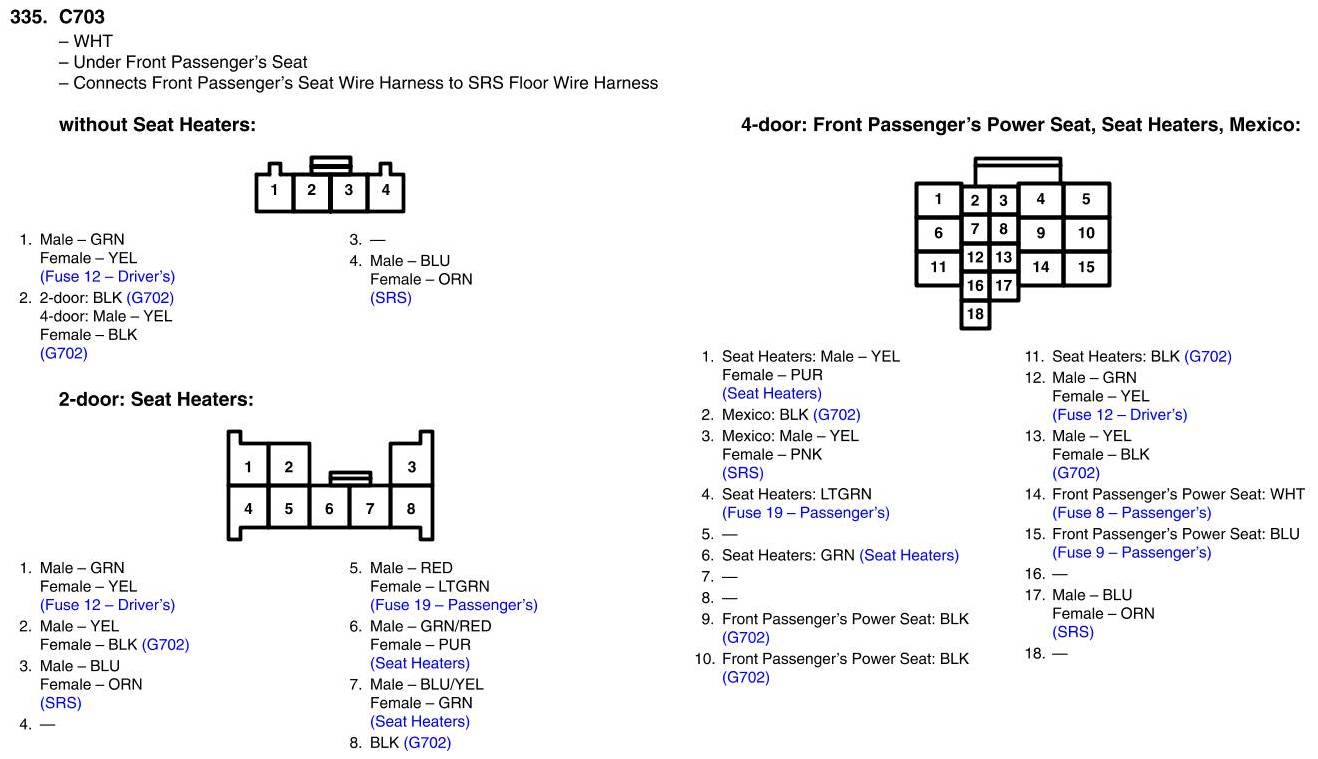 335. C703
– WHT
– Under Front Passenger's Seat
– Connects Front Passenger's Seat Wire Harness to SRS Floor Wire Harness

without Seat Heaters:

1 2 3 4

1. Male – GRN
Female – YEL
(Fuse 12 – Driver's)
2. 2-door: BLK (G702)
4-door: Male – YEL
Female – BLK
(G702)
3. —
4. Male – BLU
Female – ORN
(SRS)

2-door: Seat Heaters:

1 2 3
4 5 6 7 8

1. Male – GRN
Female – YEL
(Fuse 12 – Driver's)
2. Male – YEL
Female – BLK (G702)
3. Male – BLU
Female – ORN
(SRS)
4. —
5. Male – RED
Female – LTGRN
(Fuse 19 – Passenger's)
6. Male – GRN/RED
Female – PUR
(Seat Heaters)
7. Male – BLU/YEL
Female – GRN
(Seat Heaters)
8. BLK (G702)

4-door: Front Passenger's Power Seat, Seat Heaters, Mexico:

1 2 3 4 5
6 7 8 9 10
11 12 13 14 15
16 17
18

1. Seat Heaters: Male – YEL
Female – PUR
(Seat Heaters)
2. Mexico: BLK (G702)
3. Mexico: Male – YEL
Female – PNK
(SRS)
4. Seat Heaters: LTGRN
(Fuse 19 – Passenger's)
5. —
6. Seat Heaters: GRN (Seat Heaters)
7. —
8. —
9. Front Passenger's Power Seat: BLK
(G702)
10. Front Passenger's Power Seat: BLK
(G702)
11. Seat Heaters: BLK (G702)
12. Male – GRN
Female – YEL
(Fuse 12 – Driver's)
13. Male – YEL
Female – BLK
(G702)
14. Front Passenger's Power Seat: WHT
(Fuse 8 – Passenger's)
15. Front Passenger's Power Seat: BLU
(Fuse 9 – Passenger's)
16. —
17. Male – BLU
Female – ORN
(SRS)
18. —