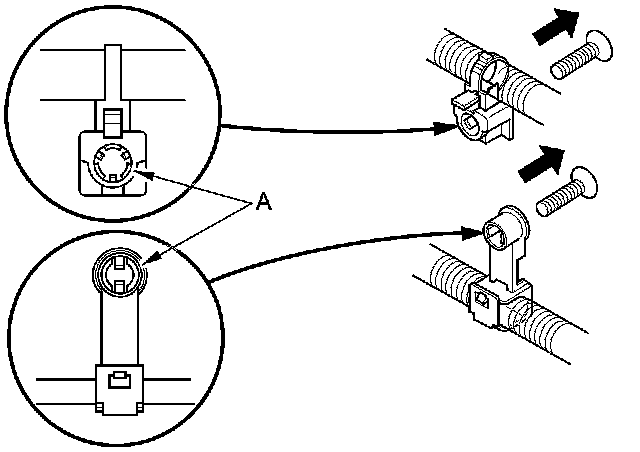 A