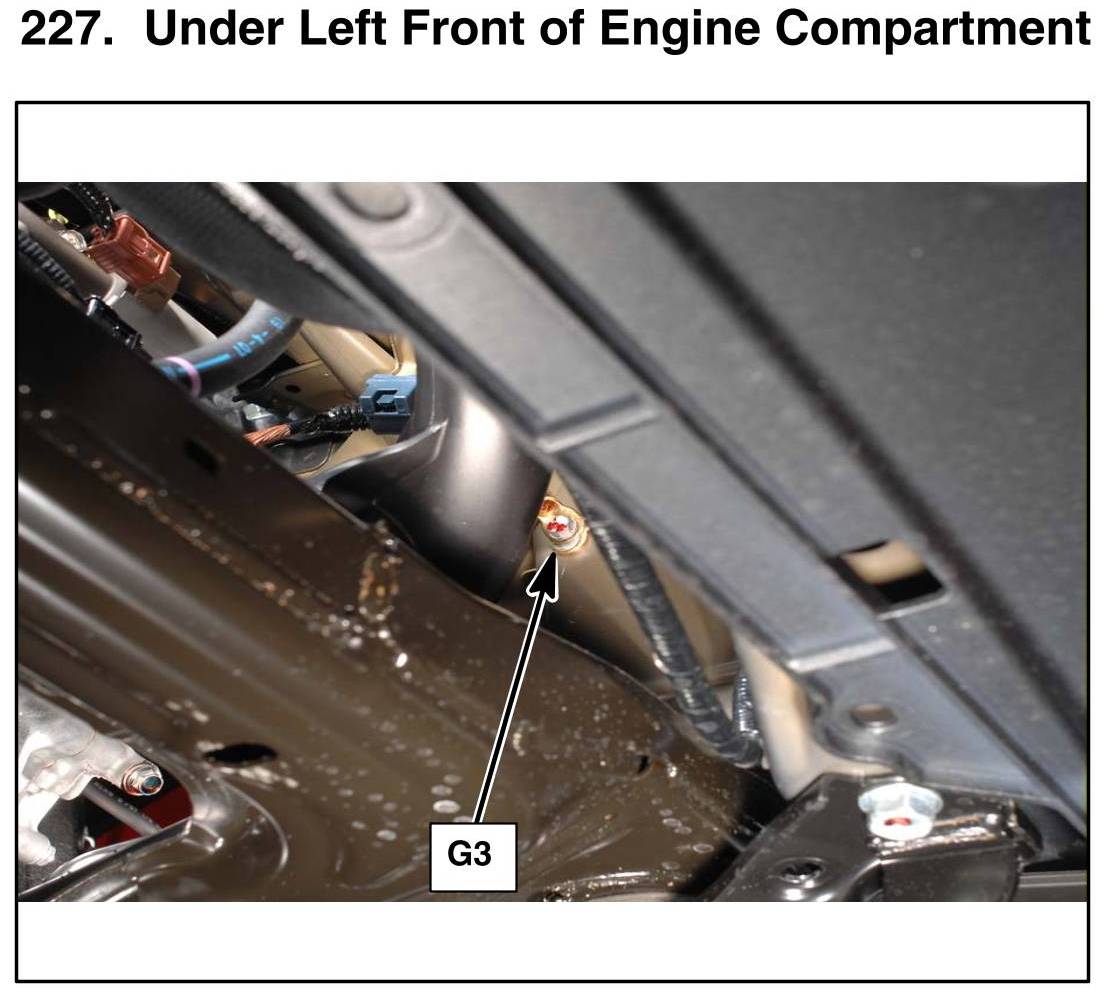 227. Under Left Front of Engine Compartment

G3